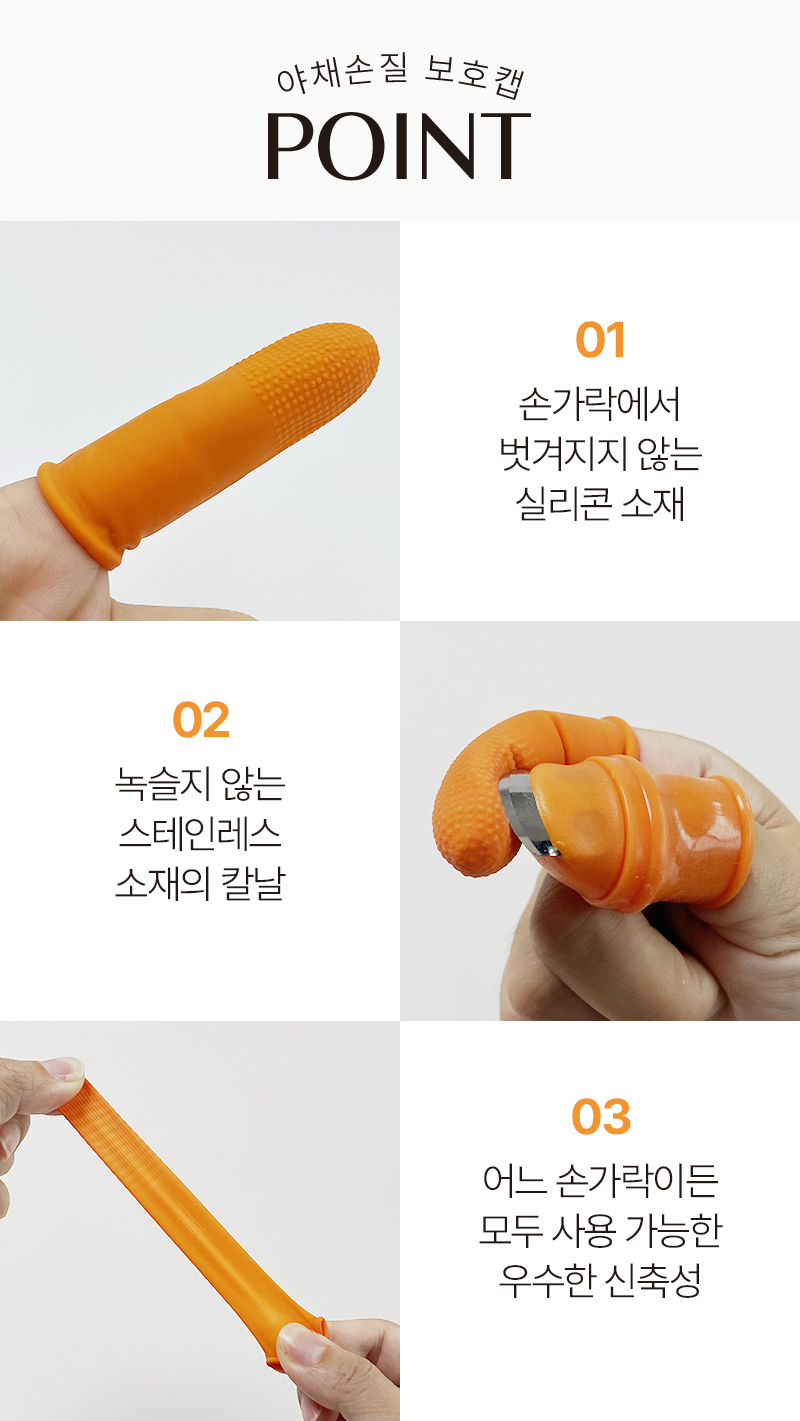 야채손질 보호캡
POINT

01
손가락에서
벗겨지지 않는
실리콘 소재

02
녹슬지 않는
스테인레스
소재의 칼날

03
어느 손가락이든
모두 사용 가능한
우수한 신축성