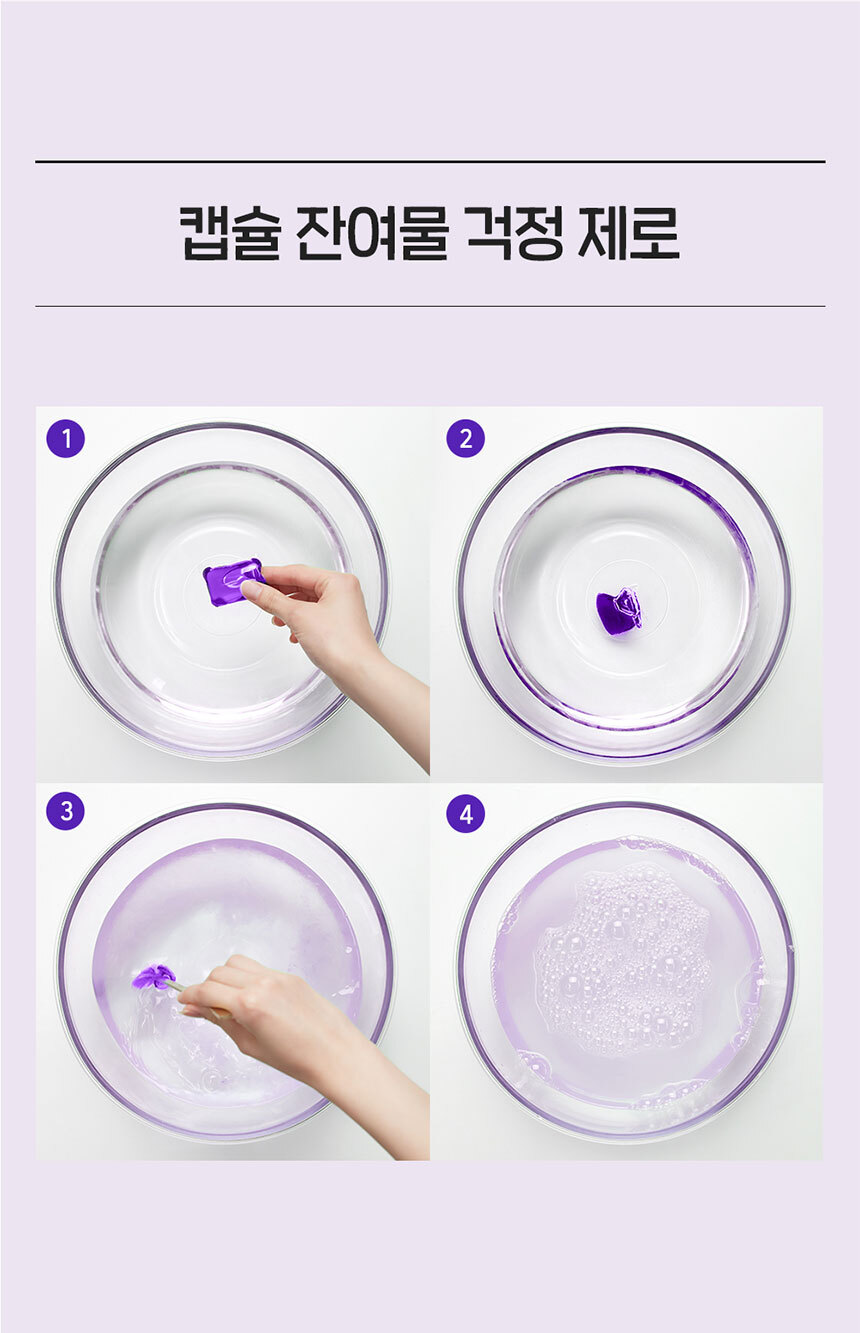 캡슐 잔여물 걱정 제로

1

2

3

4