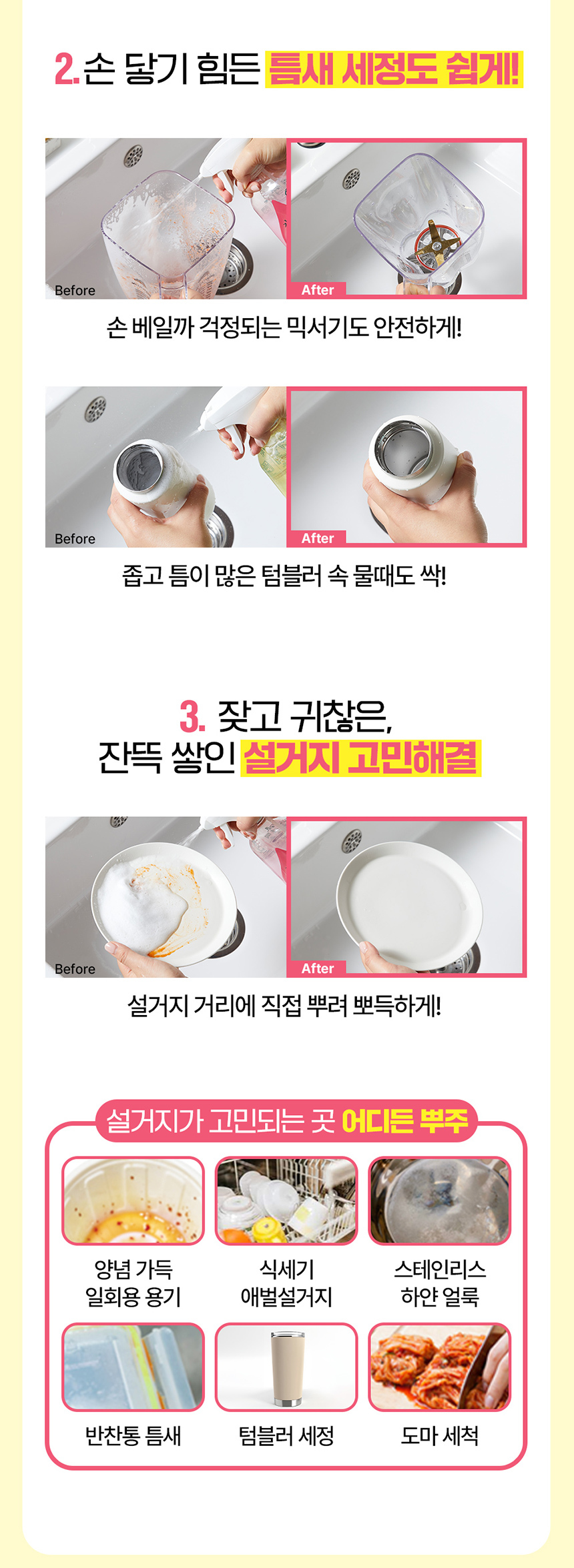 2. 손 닿기 힘든 틈새 세정도 쉽게!

Before

After

손 베일까 걱정되는 믹서기도 안전하게!

Before

After

좁고 틈이 많은 텀블러 속 물때도 싹!

3. 잦고 귀찮은,
잔뜩 쌓인 설거지 고민해결

Before

After

설거지 거리에 직접 뿌려 뽀득하게!

설거지가 고민되는 곳 어디든 뿌주

양념 가득
일회용 용기

식세기
애벌설거지

스테인리스
하얀 얼룩

반찬통 틈새

텀블러 세정

도마 세척