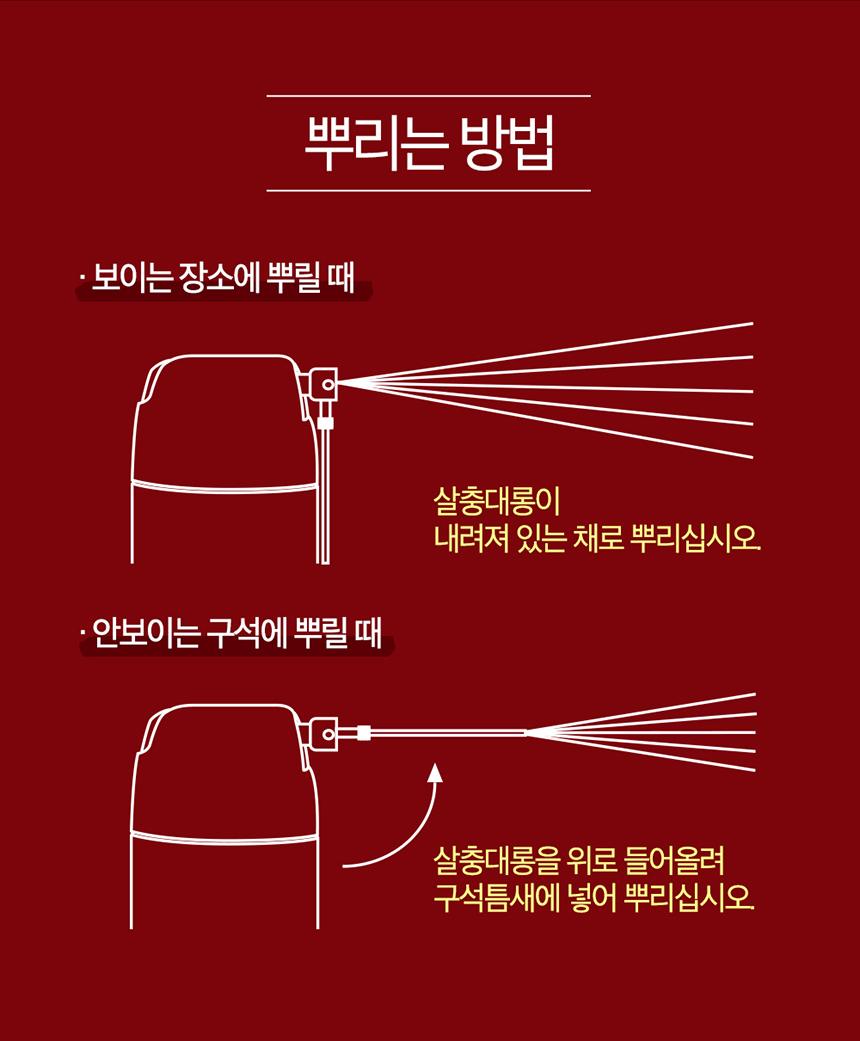 뿌리는 방법

· 보이는 장소에 뿌릴 때

살충대롱이
내려져 있는 채로 뿌리십시오.

· 안보이는 구석에 뿌릴 때

살충대롱을 위로 들어올려
구석틈새에 넣어 뿌리십시오.