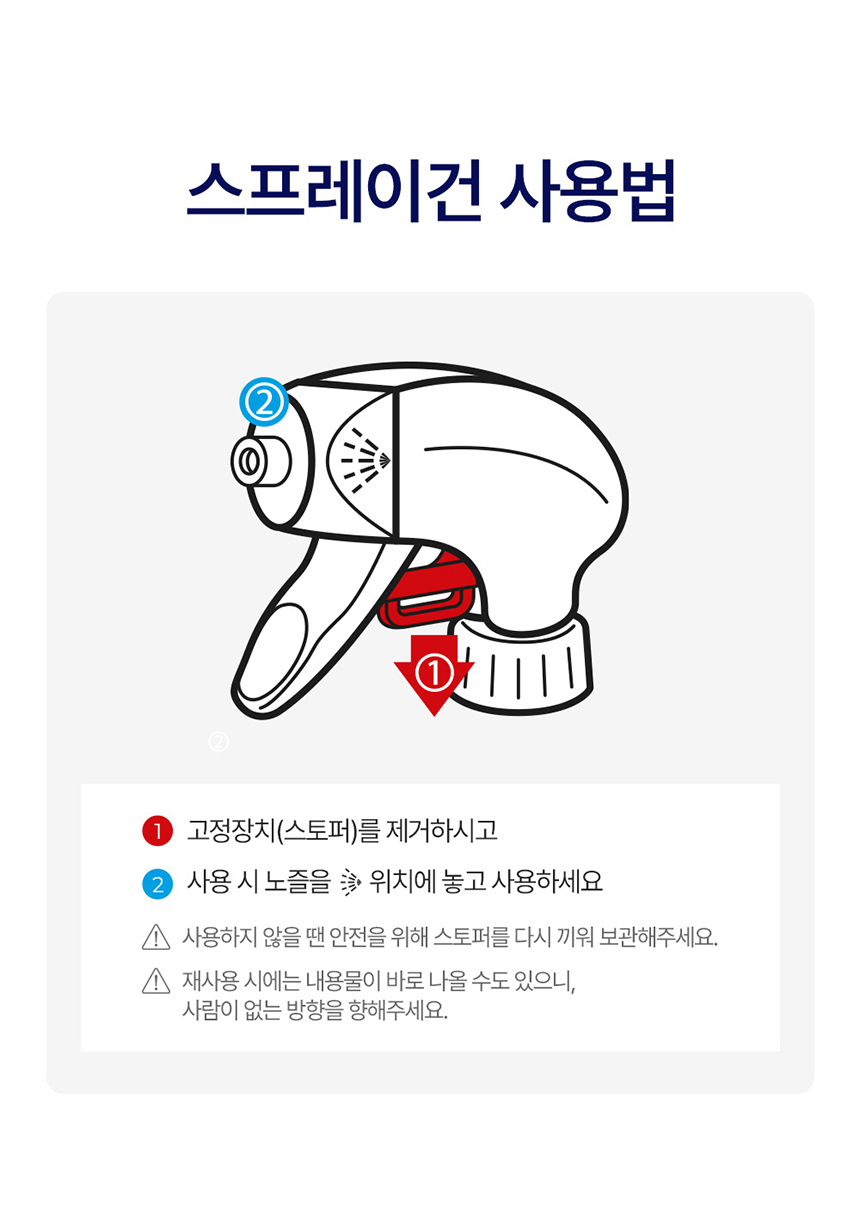 스프레이건 사용법

②

①

②

1 고정장치(스토퍼)를 제거하시고

2 사용 시 노즐을 위치에 놓고 사용하세요

사용하지 않을 땐 안전을 위해 스토퍼를 다시 끼워 보관해주세요.

재사용 시에는 내용물이 바로 나올 수도 있으니, 사람이 없는 방향을 향해주세요.