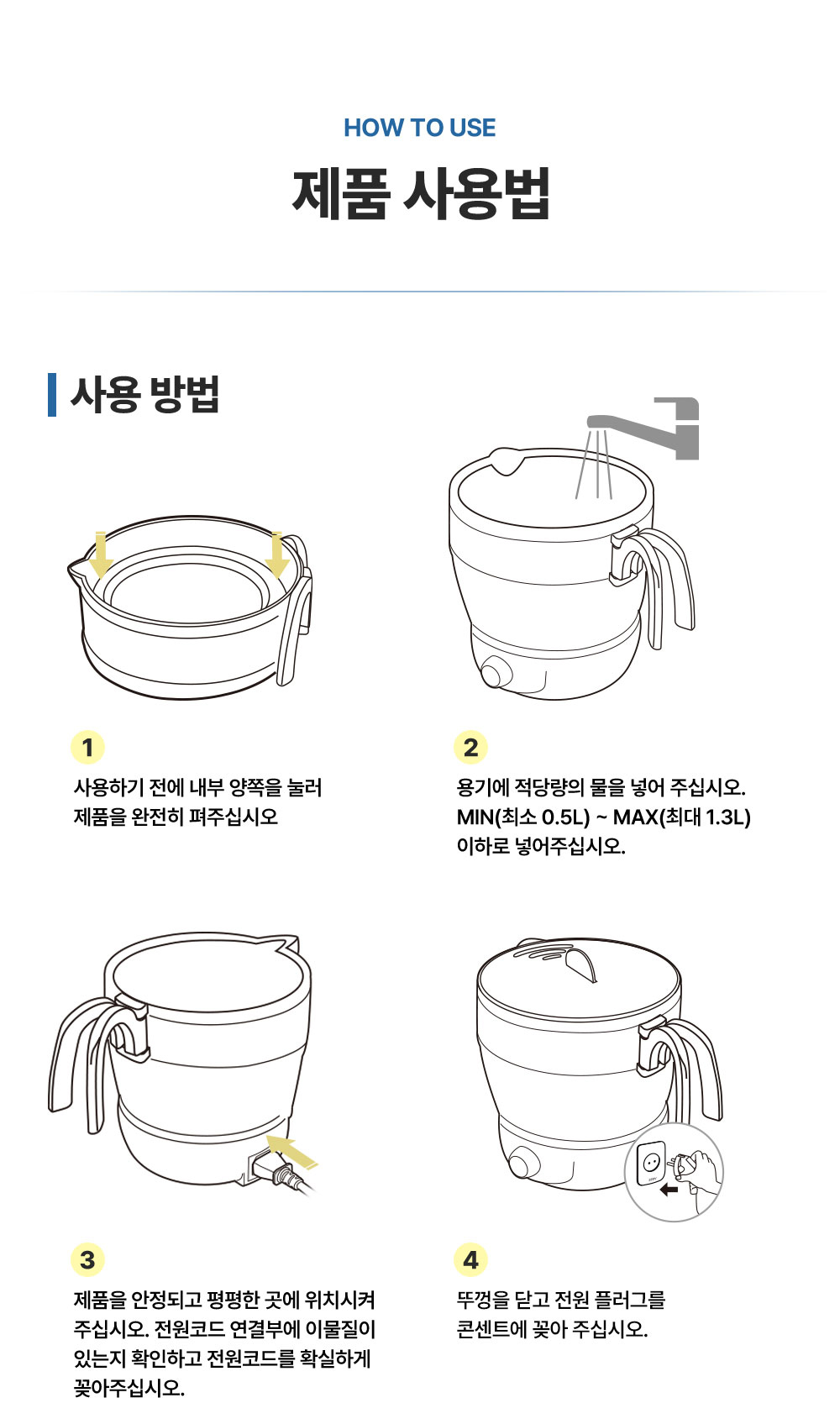 HOW TO USE

제품 사용법

사용 방법

1

사용하기 전에 내부 양쪽을 눌러 제품을 완전히 펴주십시오

2

용기에 적당량의 물을 넣어 주십시오. MIN(최소 0.5L) ~ MAX(최대 1.3L) 이하로 넣어주십시오.

3

제품을 안정되고 평평한 곳에 위치시켜 주십시오. 전원코드 연결부에 이물질이 있는지 확인하고 전원코드를 확실하게 꽂아주십시오.

4

뚜껑을 닫고 전원 플러그를 콘센트에 꽂아 주십시오.