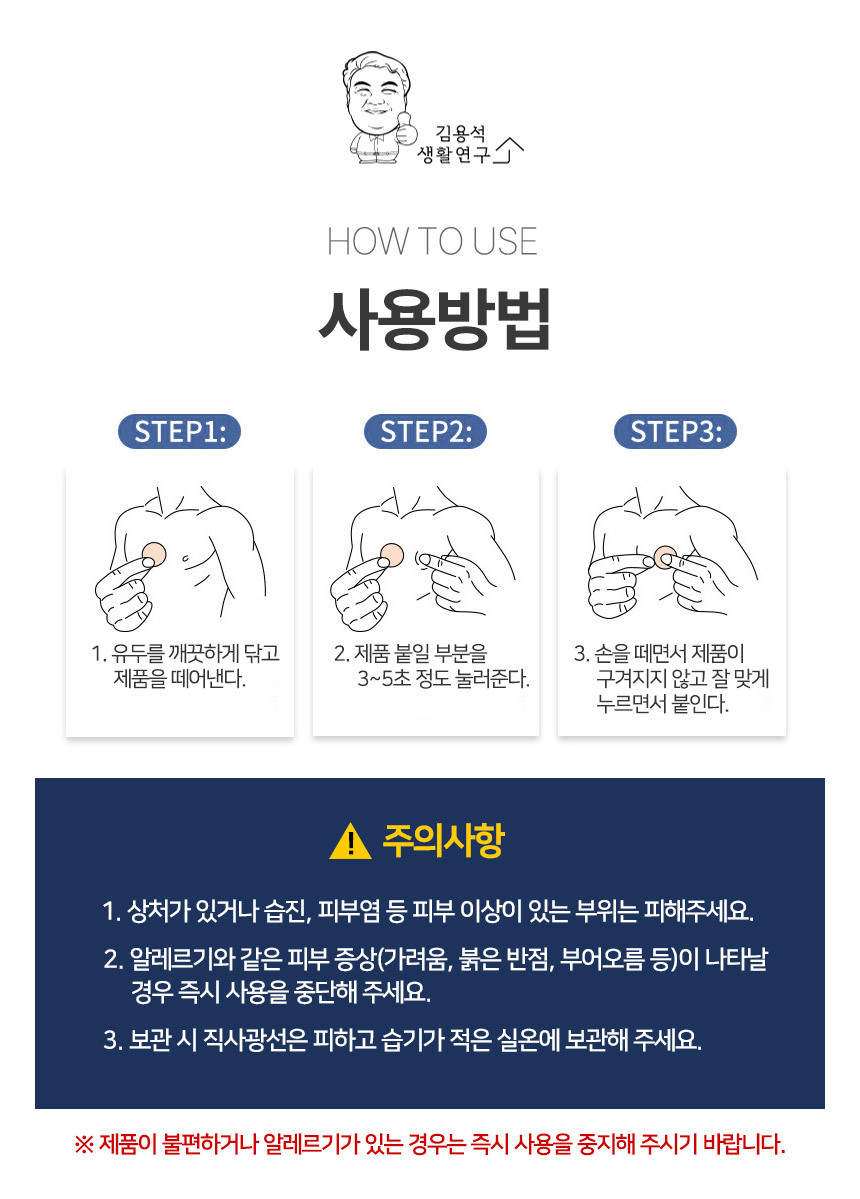 김용석
생활연구

HOW TO USE

사용방법

STEP1:

1. 유두를 깨끗하게 닦고 제품을 떼어낸다.

STEP2:

2. 제품 붙일 부분을 3~5초 정도 눌러준다.

STEP3:

3. 손을 떼면서 제품이 구겨지지 않고 잘 맞게 누르면서 붙인다.

주의사항

1. 상처가 있거나 습진, 피부염 등 피부 이상이 있는 부위는 피해주세요.

2. 알레르기와 같은 피부 증상(가려움, 붉은 반점, 부어오름 등)이 나타날 경우 즉시 사용을 중단해 주세요.

3. 보관 시 직사광선은 피하고 습기가 적은 실온에 보관해 주세요.

※ 제품이 불편하거나 알레르기가 있는 경우는 즉시 사용을 중지해 주시기 바랍니다.