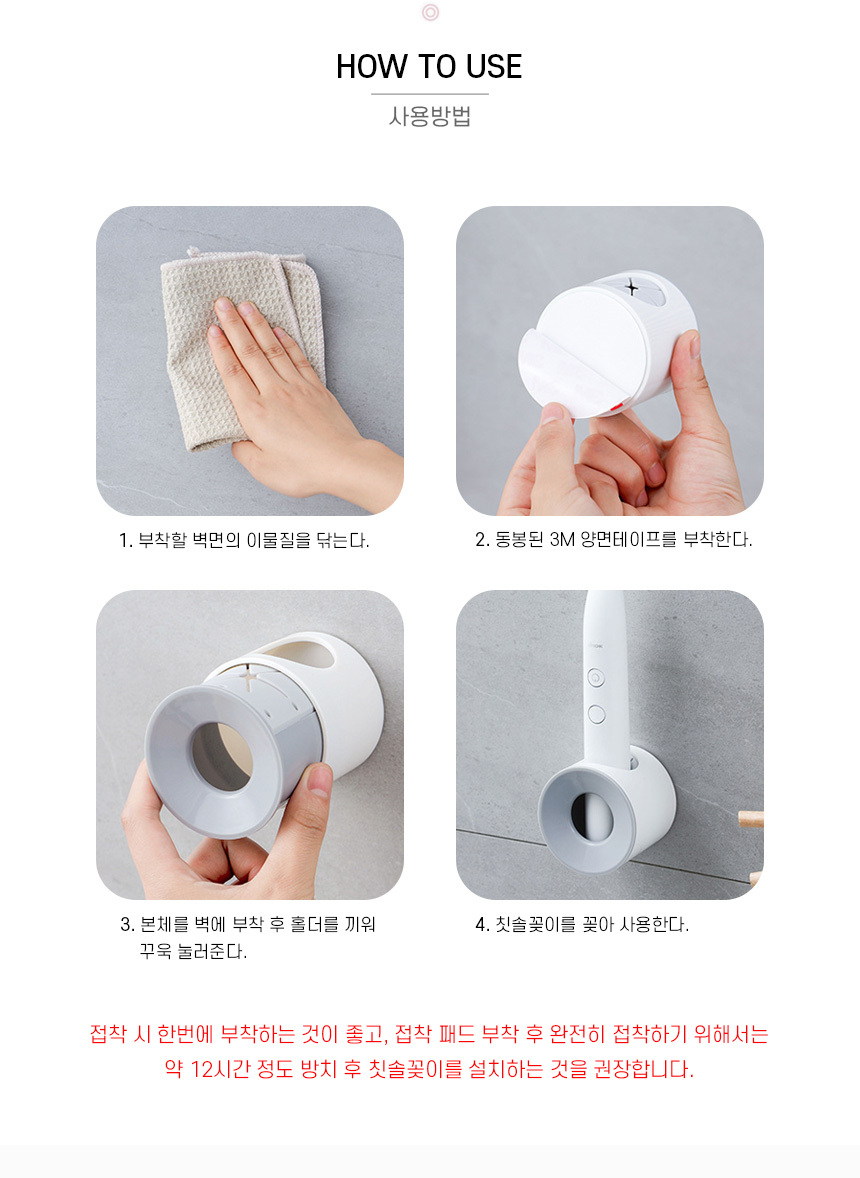 HOW TO USE

사용방법

1. 부착할 벽면의 이물질을 닦는다.

2. 동봉된 3M 양면테이프를 부착한다.

3. 본체를 벽에 부착 후 홀더를 끼워 꾸욱 눌러준다.

4. 칫솔꽂이를 꽂아 사용한다.

접착 시 한번에 부착하는 것이 좋고, 접착 패드 부착 후 완전히 접착하기 위해서는 약 12시간 정도 방치 후 칫솔꽂이를 설치하는 것을 권장합니다.