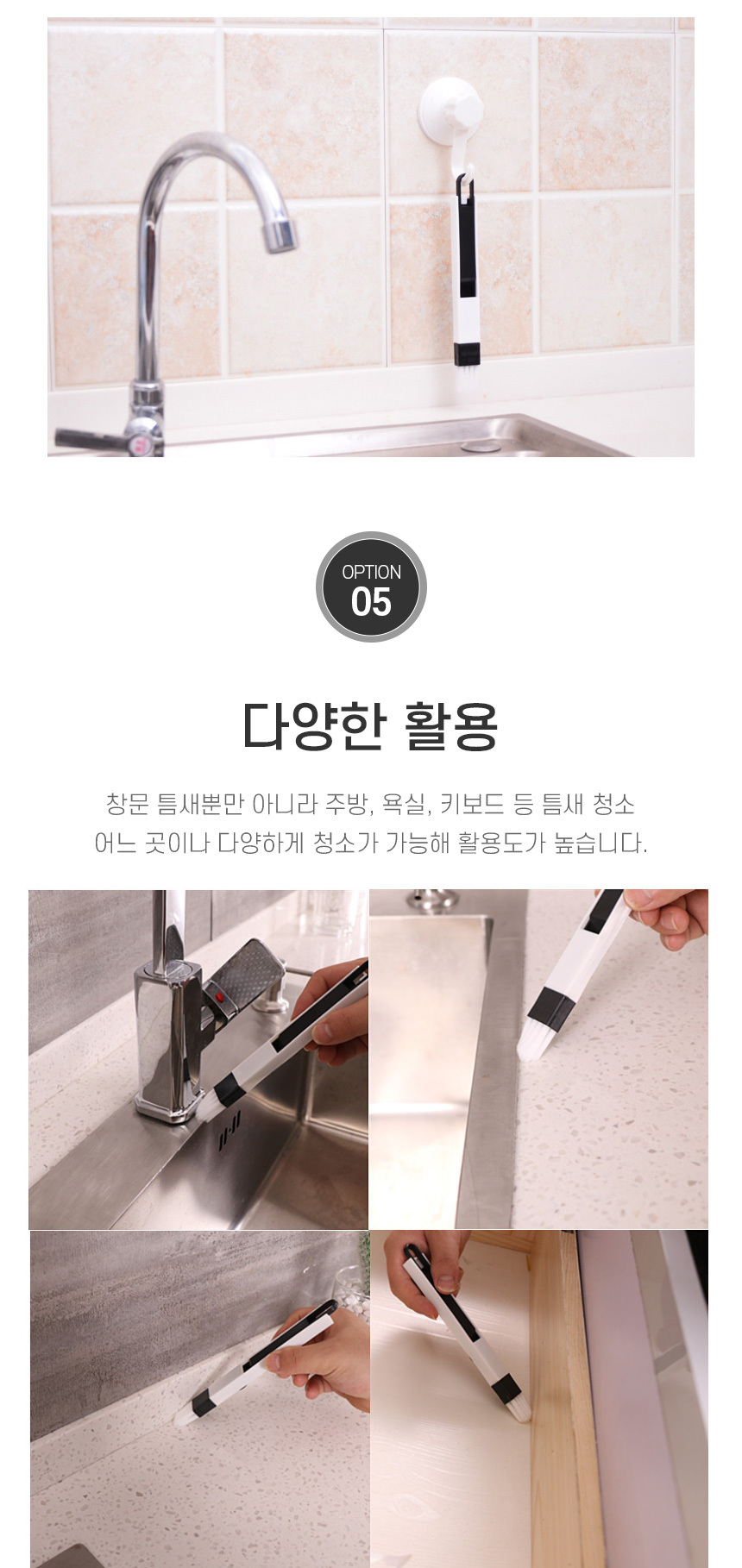 OPTION
05

다양한 활용

창문 틈새뿐만 아니라 주방, 욕실, 키보드 등 틈새 청소
어느 곳이나 다양하게 청소가 가능해 활용도가 높습니다.