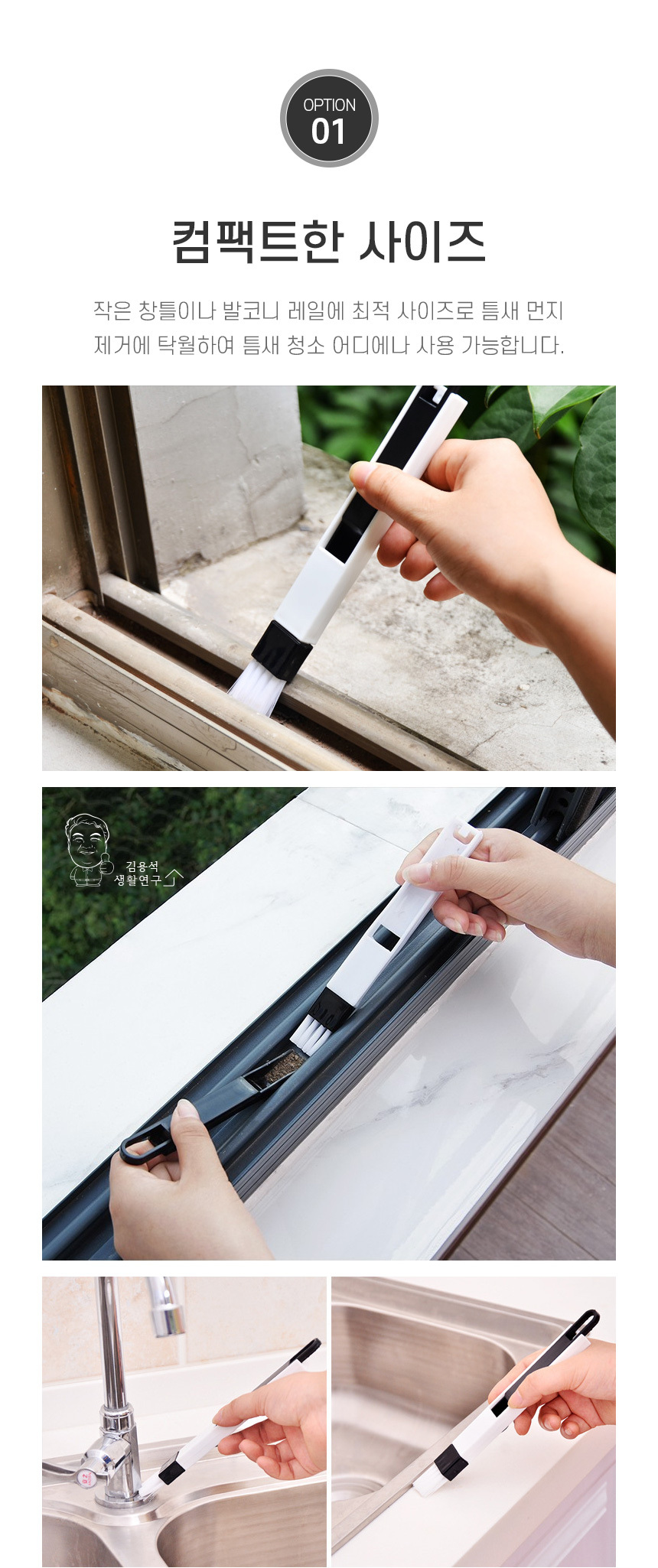 OPTION
01

컴팩트한 사이즈

작은 창틀이나 발코니 레일에 최적 사이즈로 틈새 먼지 제거에 탁월하여 틈새 청소 어디에나 사용 가능합니다.

김용석
생활연구