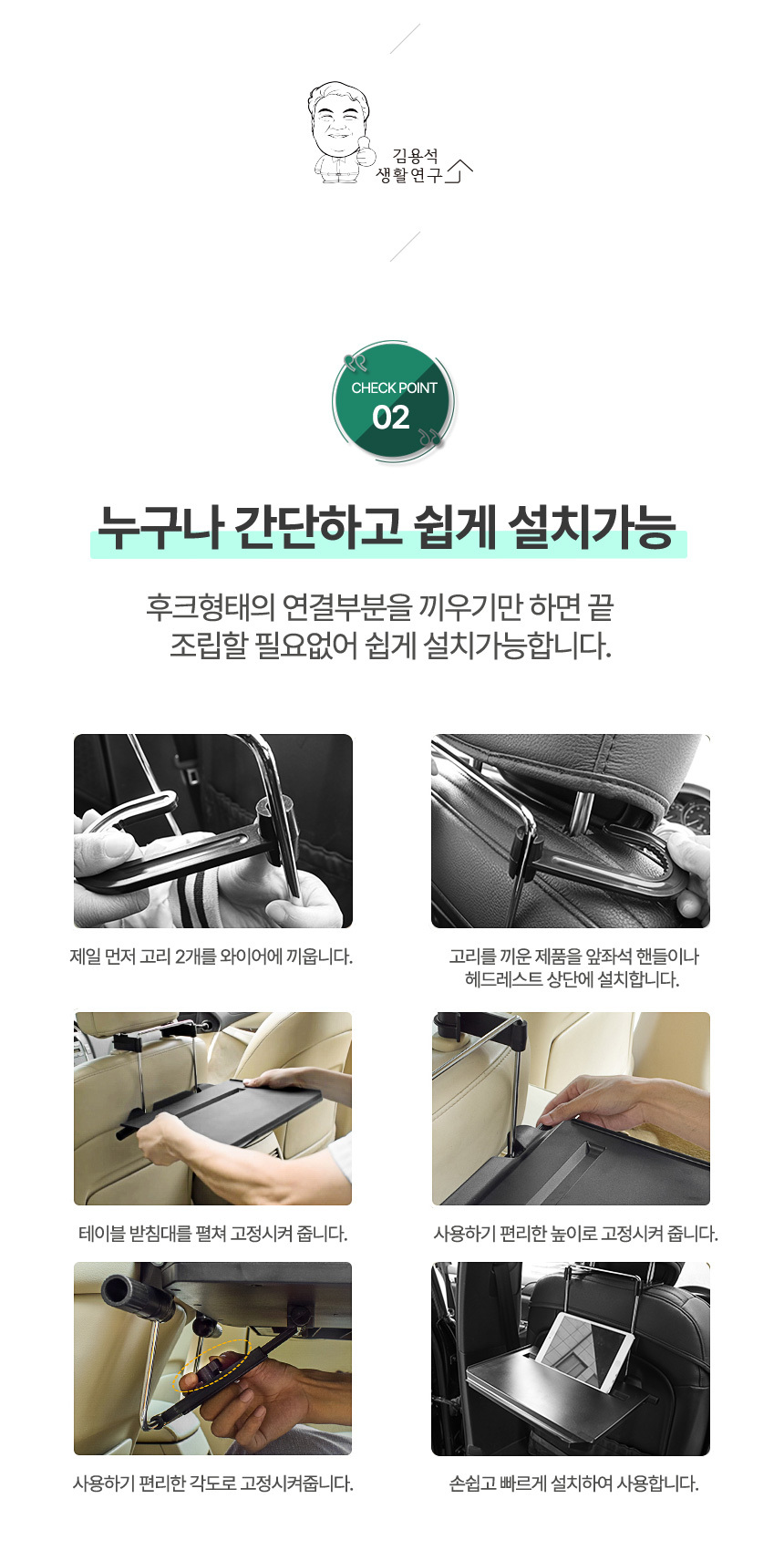 김용석
생활연구

CHECK POINT
02

누구나 간단하고 쉽게 설치가능

후크형태의 연결부분을 끼우기만 하면 끝
조립할 필요없어 쉽게 설치가능합니다.

제일 먼저 고리 2개를 와이어에 끼웁니다.

고리를 끼운 제품을 앞좌석 핸들이나
헤드레스트 상단에 설치합니다.

테이블 받침대를 펼쳐 고정시켜 줍니다.

사용하기 편리한 높이로 고정시켜 줍니다.

사용하기 편리한 각도로 고정시켜줍니다.

손쉽고 빠르게 설치하여 사용합니다.