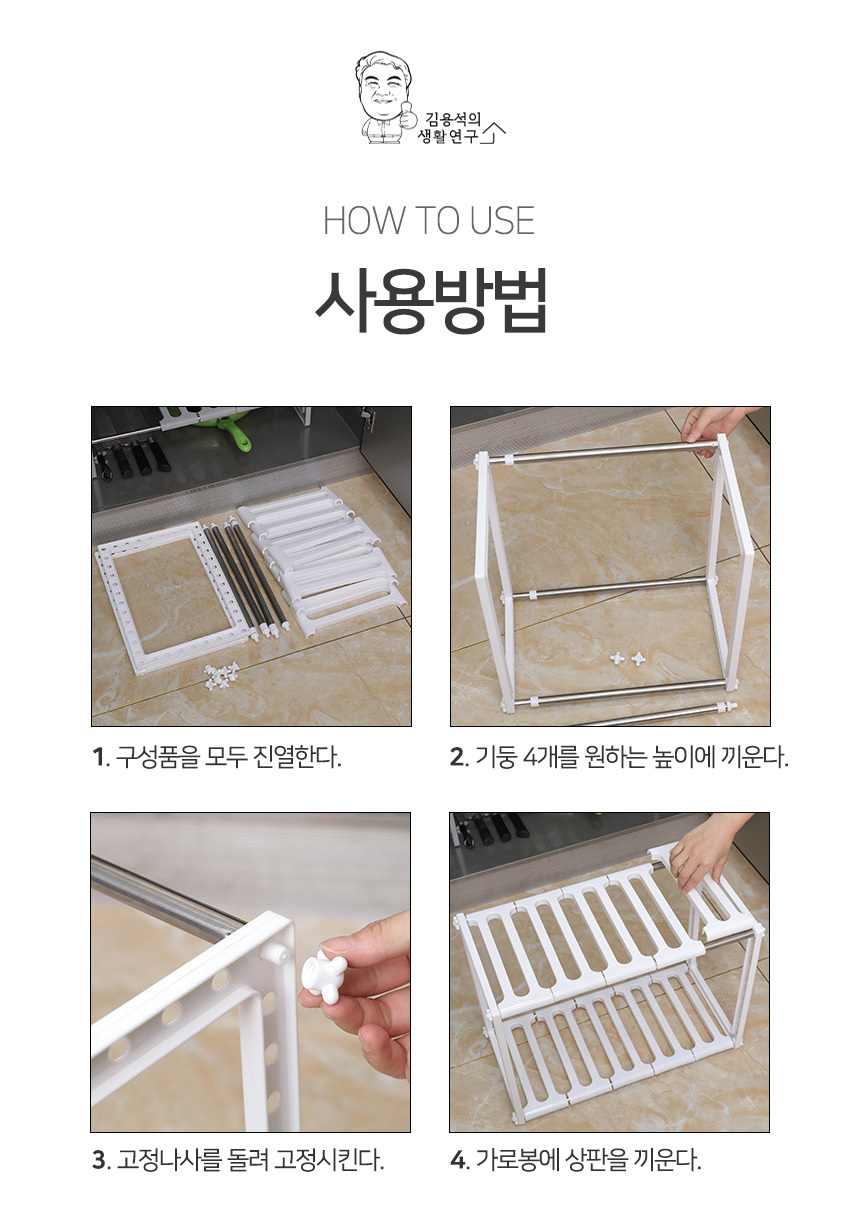 김용석의
생활연구

HOW TO USE

사용방법

1. 구성품을 모두 진열한다.

2. 기둥 4개를 원하는 높이에 끼운다.

3. 고정나사를 돌려 고정시킨다.

4. 가로봉에 상판을 끼운다.