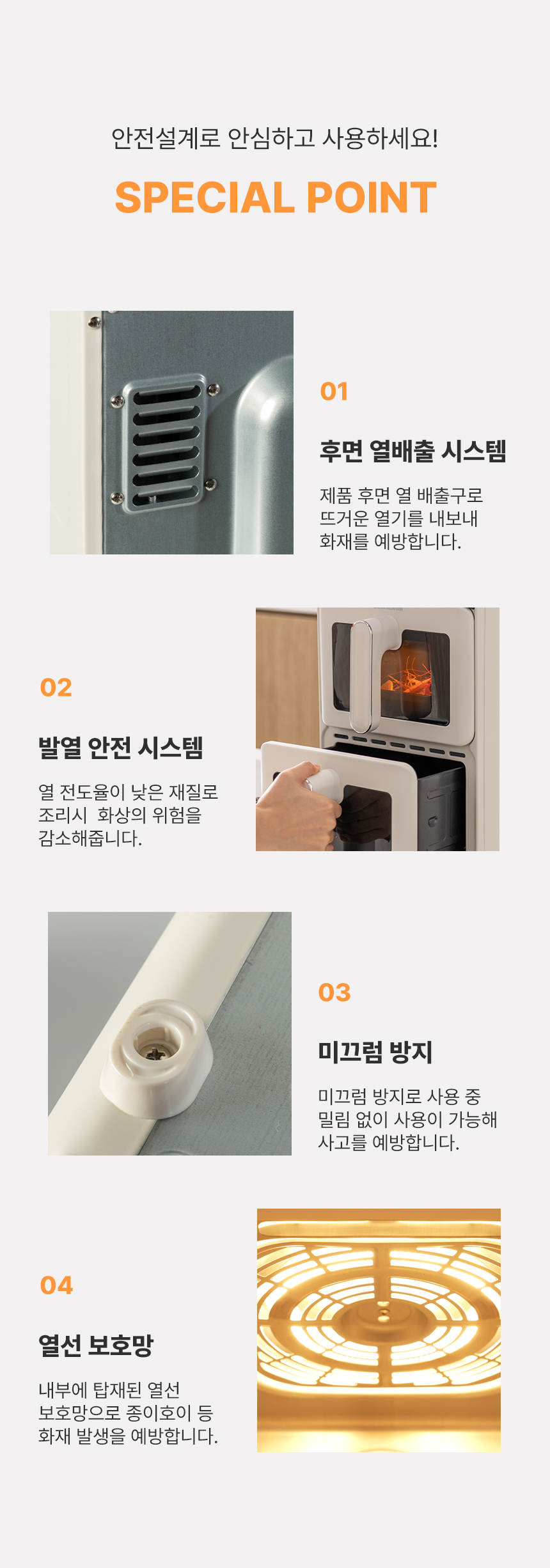 안전설계로 안심하고 사용하세요!

SPECIAL POINT

01

후면 열배출 시스템

제품 후면 열 배출구로 뜨거운 열기를 내보내 화재를 예방합니다.

02

발열 안전 시스템

열 전도율이 낮은 재질로 조리시 화상의 위험을 감소해줍니다.

03

미끄럼 방지

미끄럼 방지로 사용 중 밀림 없이 사용이 가능해 사고를 예방합니다.

04

열선 보호망

내부에 탑재된 열선 보호망으로 종이호이 등 화재 발생을 예방합니다.