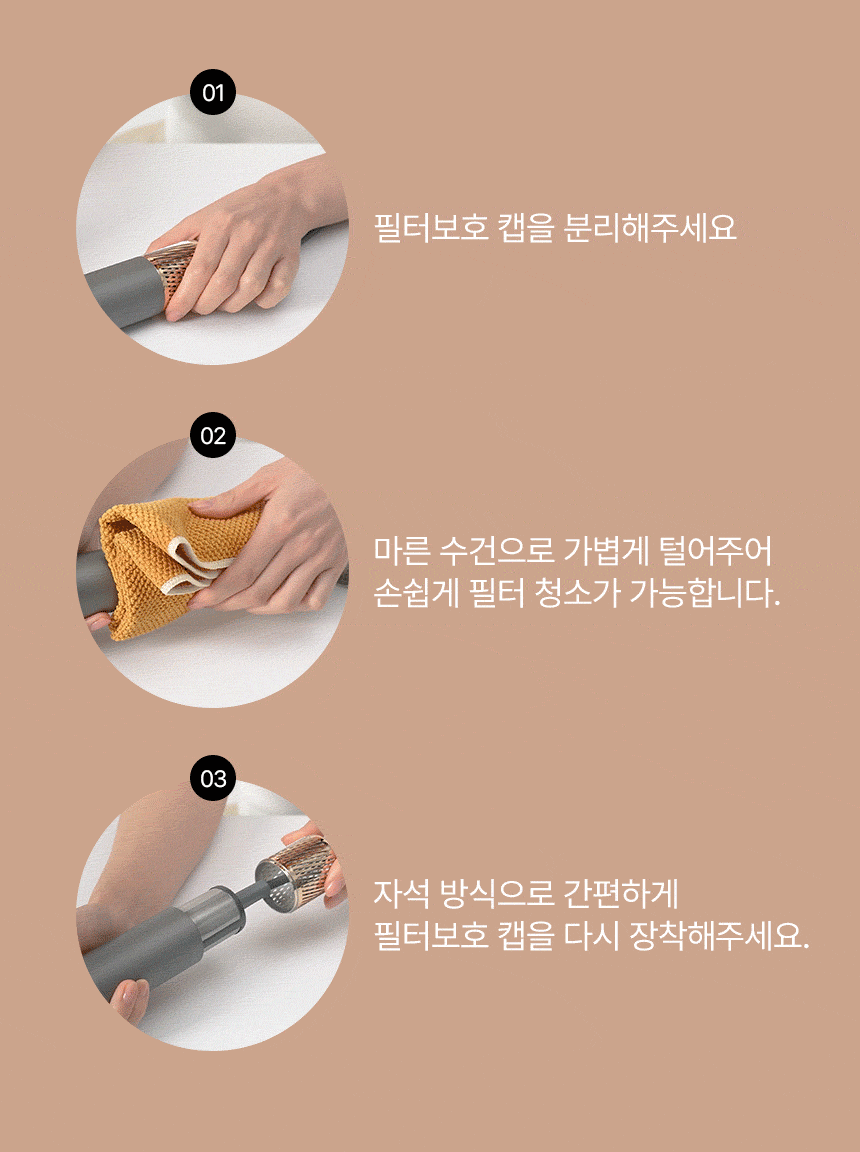 01

필터보호 캡을 분리해주세요

02

마른 수건으로 가볍게 털어주어
손쉽게 필터 청소가 가능합니다.

03

자석 방식으로 간편하게
필터보호 캡을 다시 장착해주세요.