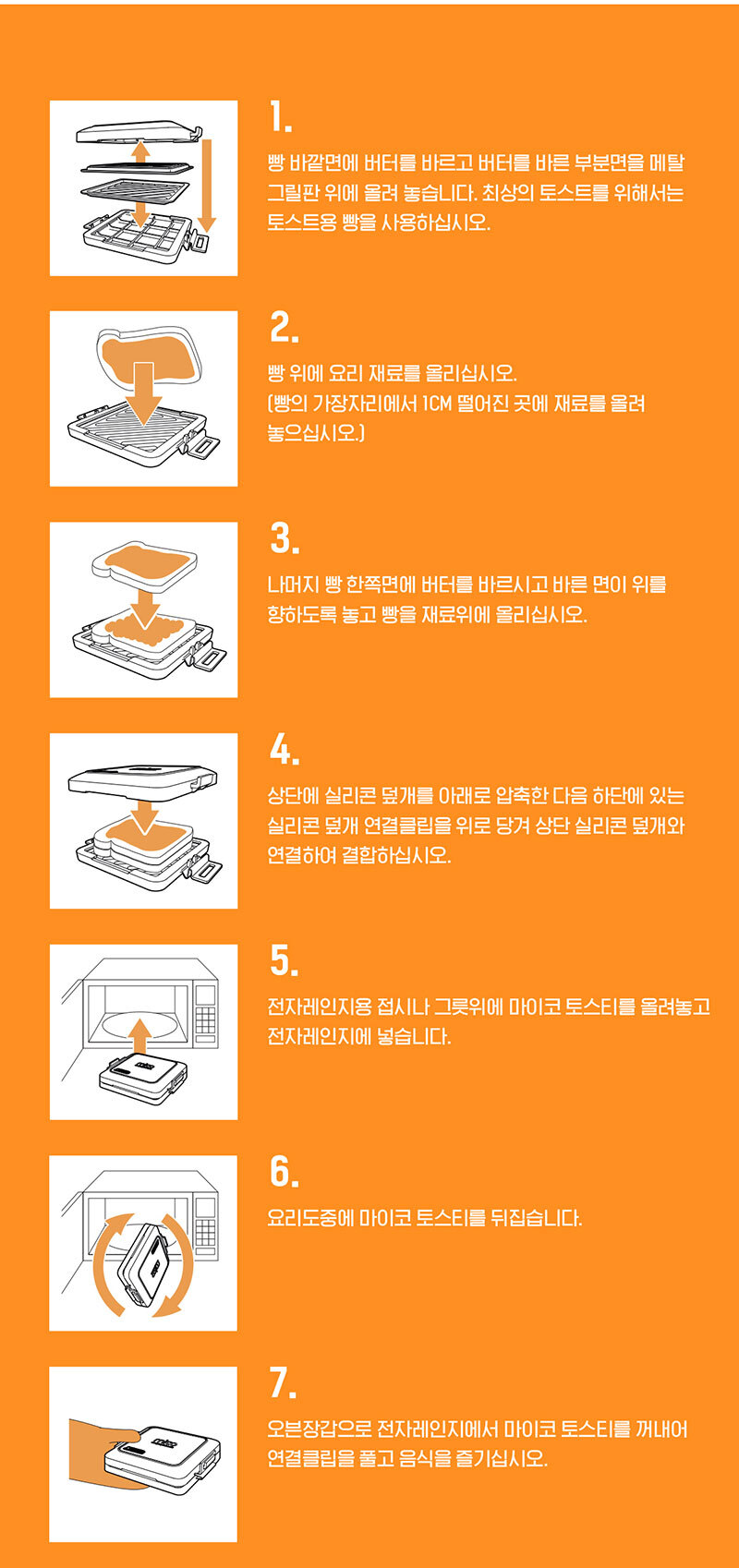 1.

빵 바깥면에 버터를 바르고 버터를 바른 부분면을 메탈 그릴판 위에 올려 놓습니다. 최상의 토스트를 위해서는 토스트용 빵을 사용하십시오.

2.

빵 위에 요리 재료를 올리십시오.
(빵의 가장자리에서 1CM 떨어진 곳에 재료를 올려 놓으십시오.)

3.

나머지 빵 한쪽면에 버터를 바르시고 바른 면이 위를 향하도록 놓고 빵을 재료위에 올리십시오.

4.

상단에 실리콘 덮개를 아래로 압축한 다음 하단에 있는 실리콘 덮개 연결클립을 위로 당겨 상단 실리콘 덮개와 연결하여 결합하십시오.

5.

전자레인지용 접시나 그릇위에 마이코 토스티를 올려놓고 전자레인지에 넣습니다.

6.

요리도중에 마이코 토스티를 뒤집습니다.

7.

오븐장갑으로 전자레인지에서 마이코 토스티를 꺼내어 연결클립을 풀고 음식을 즐기십시오.