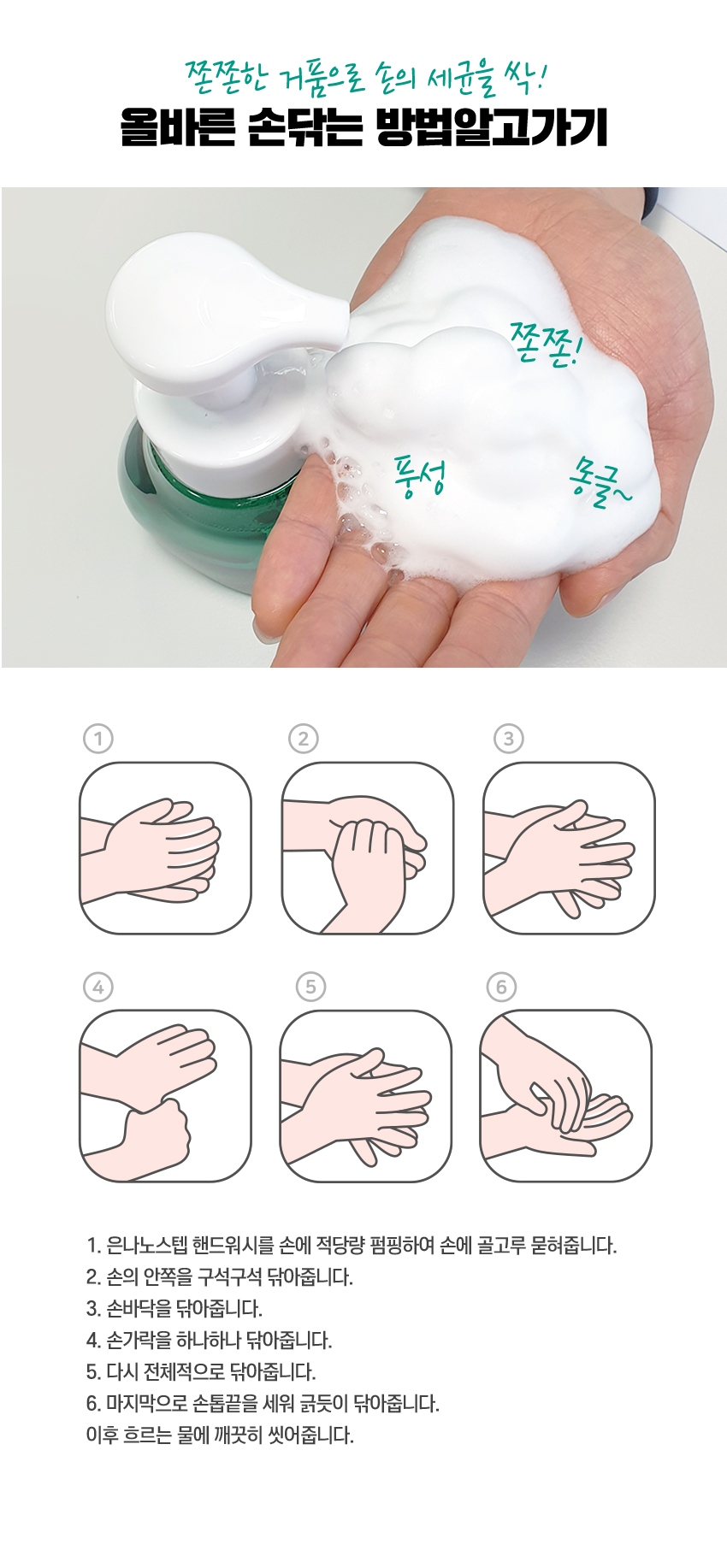 쫀쫀한 거품으로 손의 세균을 싹!
올바른 손닦는 방법알고가기

쫀쫀!
퐁성
몽글~

①
②
③
④
⑤
⑥

1. 은나노스텝 핸드워시를 손에 적당량 펌핑하여 손에 골고루 묻혀줍니다.
2. 손의 안쪽을 구석구석 닦아줍니다.
3. 손바닥을 닦아줍니다.
4. 손가락을 하나하나 닦아줍니다.
5. 다시 전체적으로 닦아줍니다.
6. 마지막으로 손톱끝을 세워 긁듯이 닦아줍니다.
이후 흐르는 물에 깨끗히 씻어줍니다.