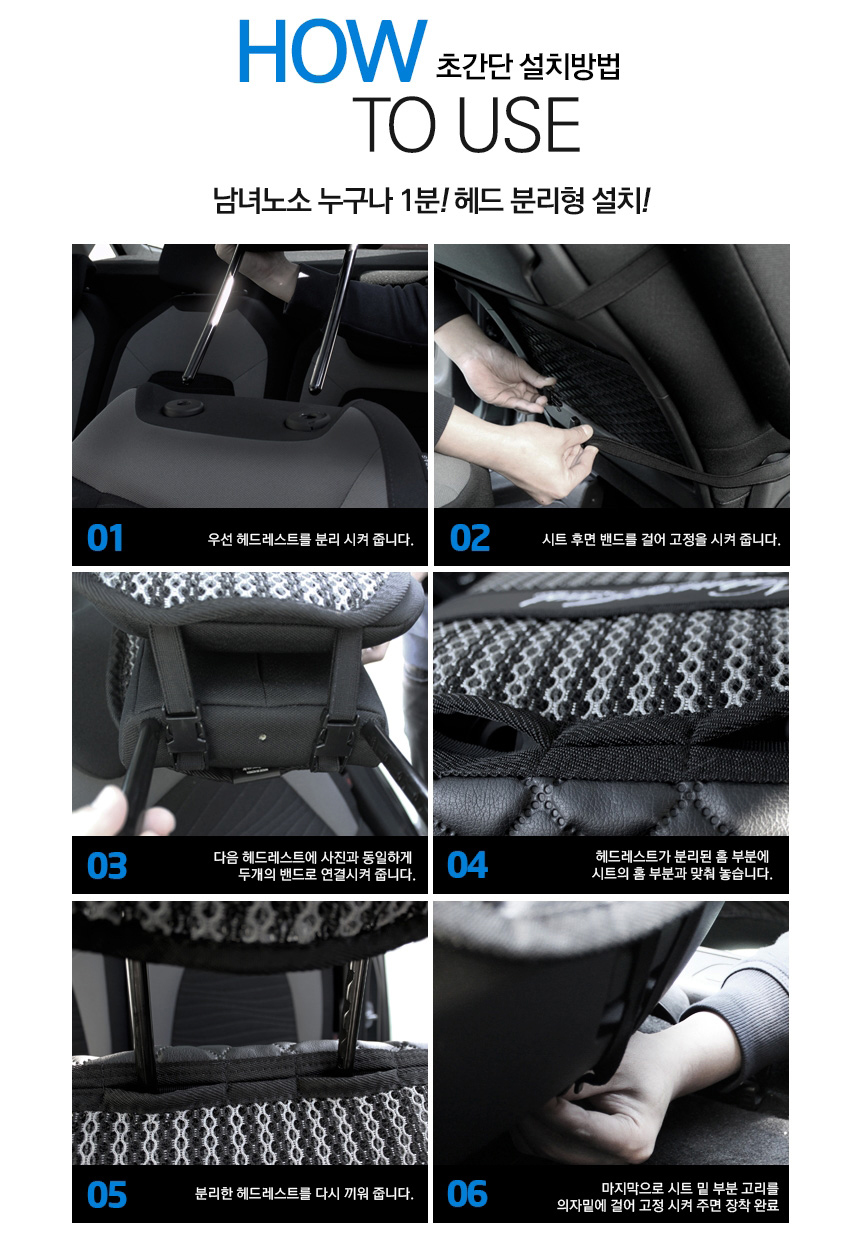 HOW 초간단 설치방법
TO USE

남녀노소 누구나 1분! 헤드 분리형 설치!

01 우선 헤드레스트를 분리 시켜 줍니다.

02 시트 후면 밴드를 걸어 고정을 시켜 줍니다.

03 다음 헤드레스트에 사진과 동일하게 두개의 밴드로 연결시켜 줍니다.

04 헤드레스트가 분리된 홈 부분에 시트의 홈 부분과 맞춰 놓습니다.

05 분리한 헤드레스트를 다시 끼워 줍니다.

06 마지막으로 시트 밑 부분 고리를 의자밑에 걸어 고정 시켜 주면 장착 완료