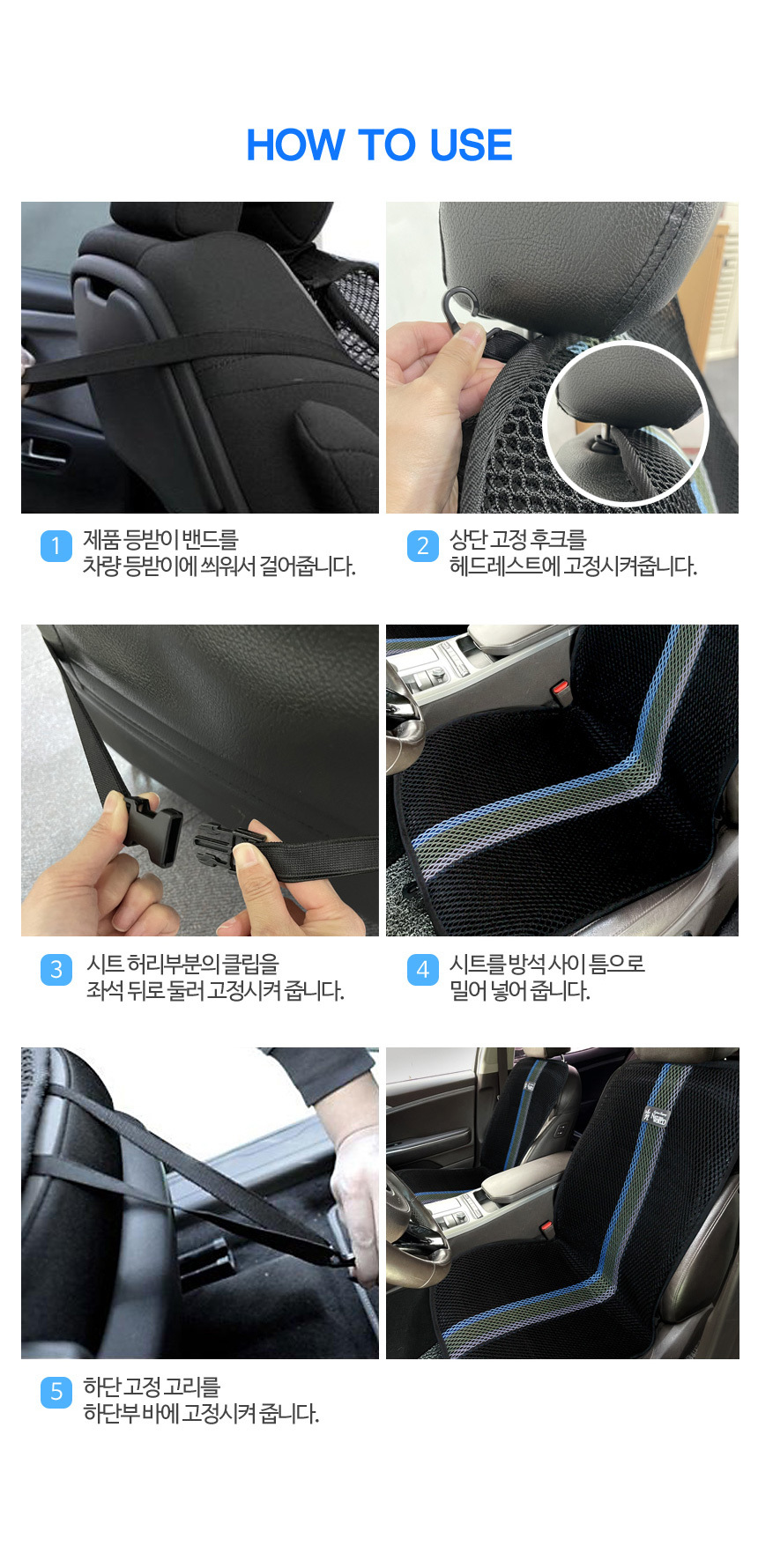 HOW TO USE

1 제품 등받이 밴드를 차량 등받이에 씌워서 걸어줍니다.

2 상단 고정 후크를 헤드레스트에 고정시켜줍니다.

3 시트 허리부분의 클립을 좌석 뒤로 둘러 고정시켜 줍니다.

4 시트를 방석 사이 틈으로 밀어 넣어 줍니다.

5 하단 고정 고리를 하단부 바에 고정시켜 줍니다.