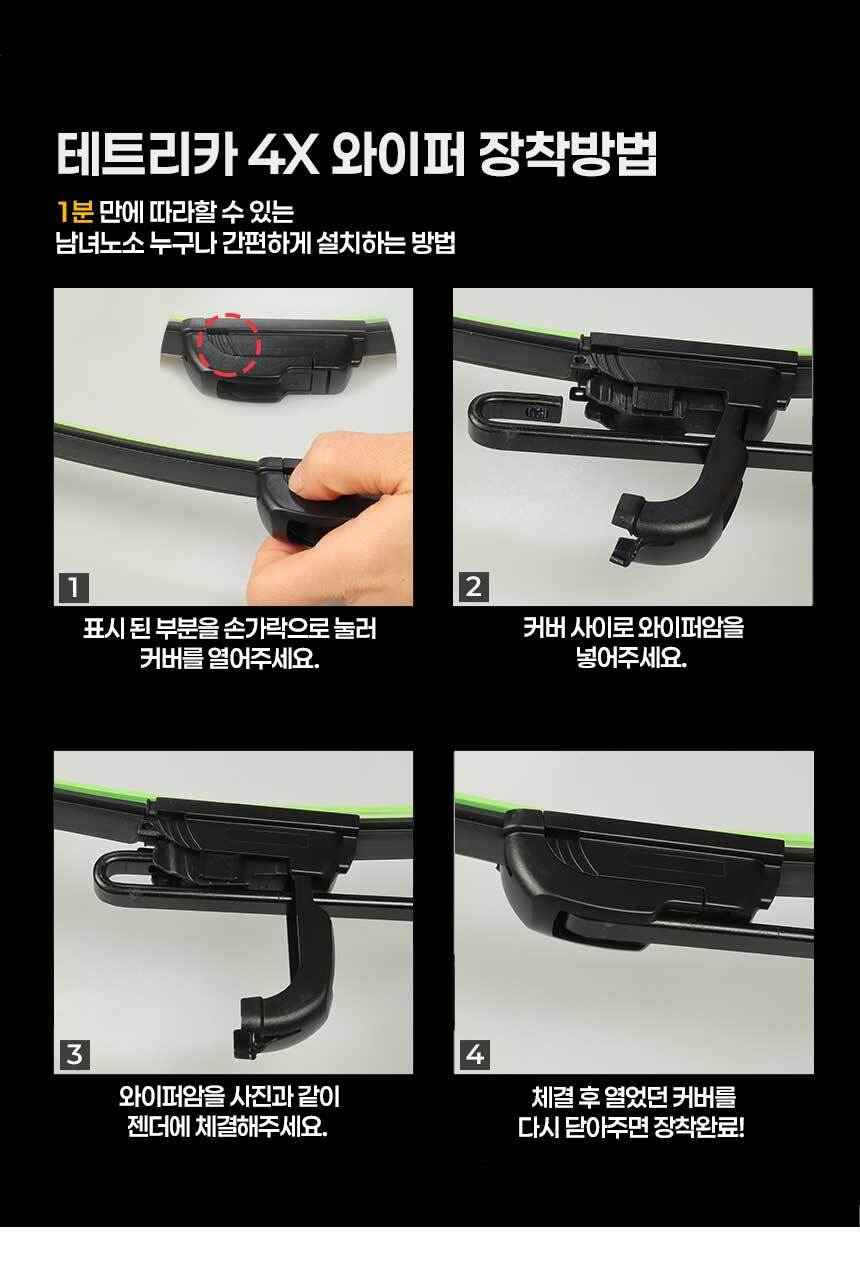 테트리카 4X 와이퍼 장착방법

1분 만에 따라할 수 있는
남녀노소 누구나 간편하게 설치하는 방법

1

표시 된 부분을 손가락으로 눌러
커버를 열어주세요.

2

커버 사이로 와이퍼암을
넣어주세요.

3

와이퍼암을 사진과 같이
젠더에 체결해주세요.

4

체결 후 열었던 커버를
다시 닫아주면 장착완료!