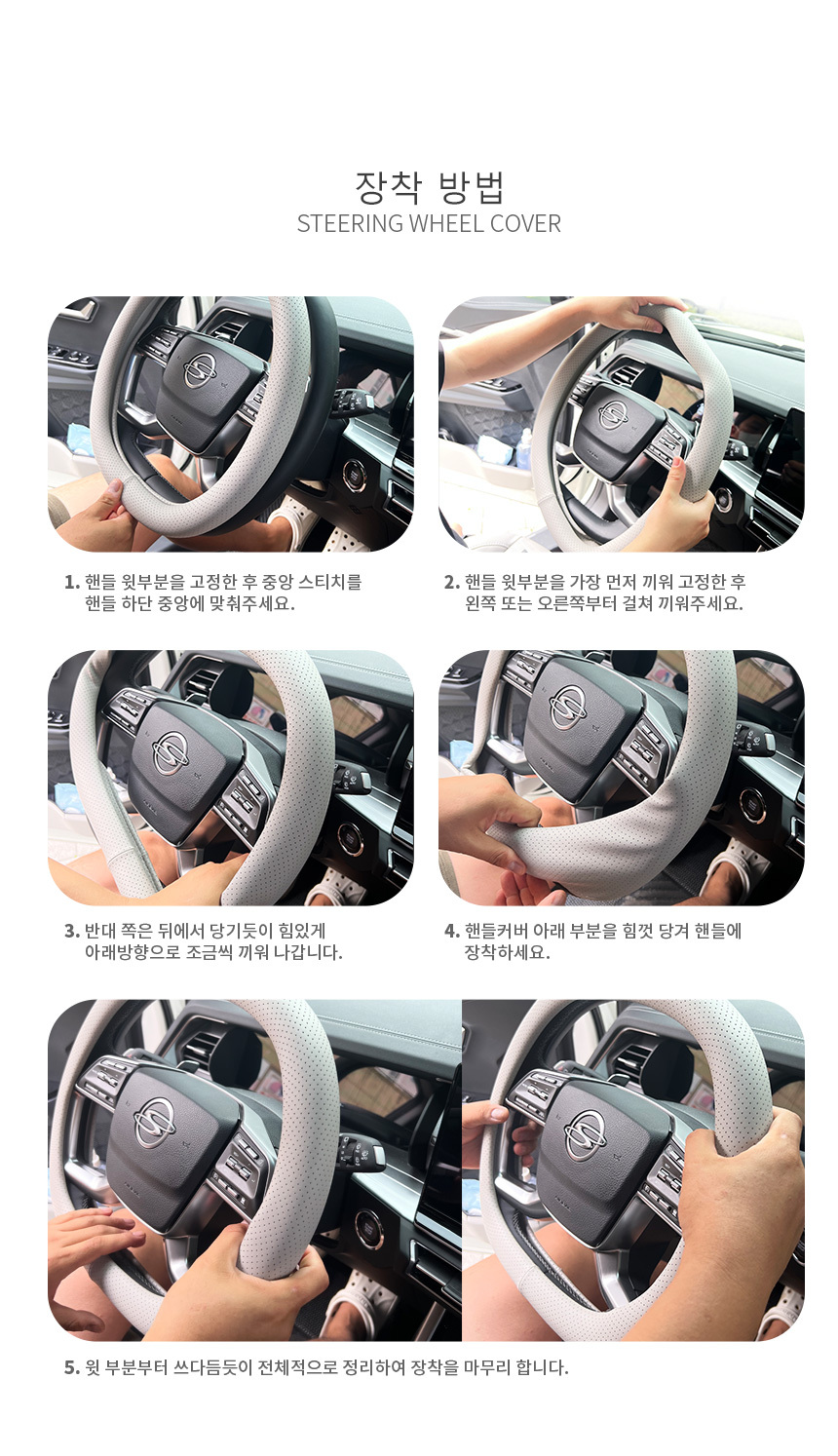 장착 방법
STEERING WHEEL COVER

1. 핸들 윗부분을 고정한 후 중앙 스티치를 핸들 하단 중앙에 맞춰주세요.

2. 핸들 윗부분을 가장 먼저 끼워 고정한 후 왼쪽 또는 오른쪽부터 걸쳐 끼워주세요.

3. 반대 쪽은 뒤에서 당기듯이 힘있게 아래방향으로 조금씩 끼워 나갑니다.

4. 핸들커버 아래 부분을 힘껏 당겨 핸들에 장착하세요.

5. 윗 부분부터 쓰다듬듯이 전체적으로 정리하여 장착을 마무리 합니다.