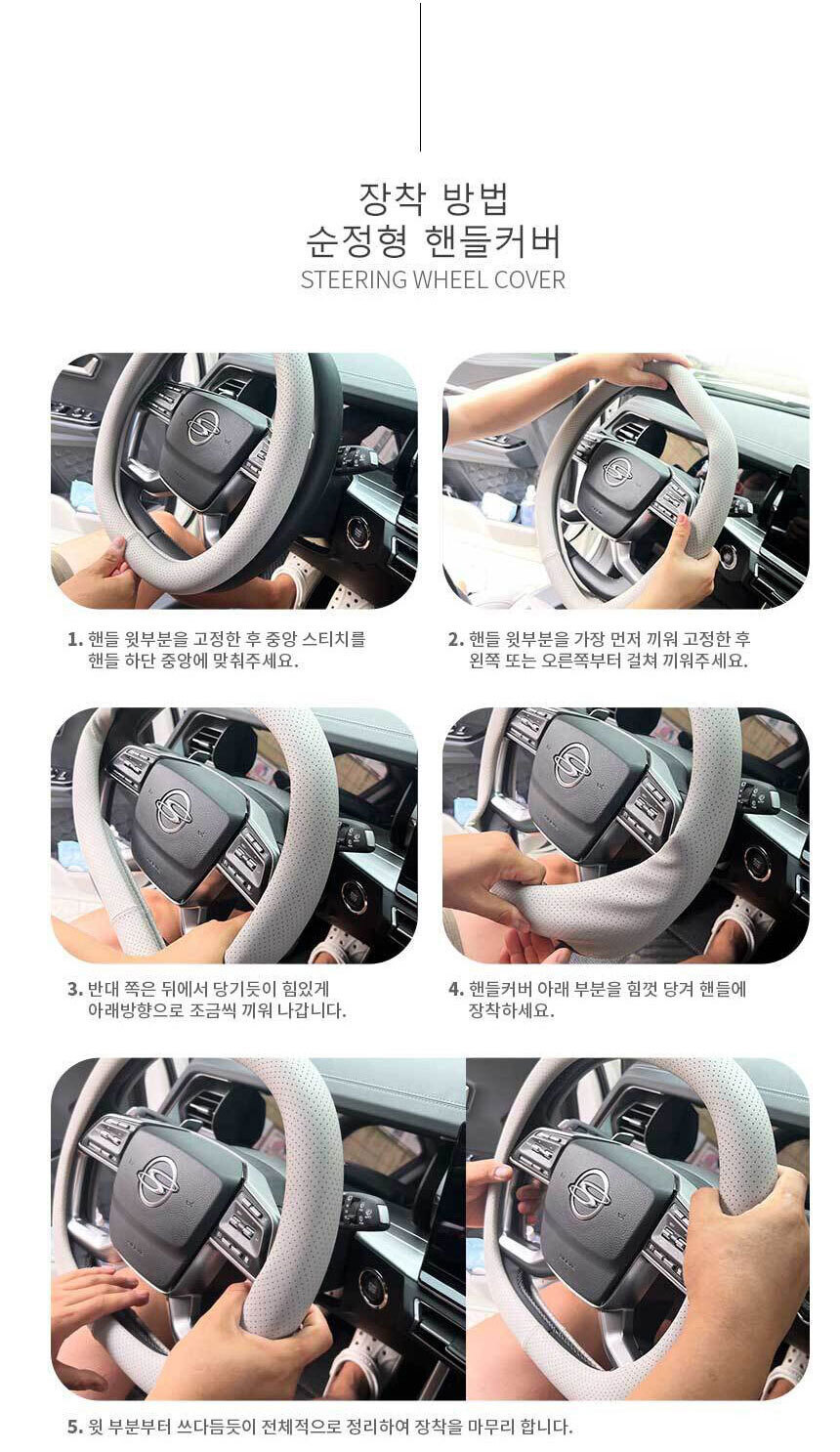 장착 방법
순정형 핸들커버
STEERING WHEEL COVER

1. 핸들 윗부분을 고정한 후 중앙 스티치를 핸들 하단 중앙에 맞춰주세요.

2. 핸들 윗부분을 가장 먼저 끼워 고정한 후 왼쪽 또는 오른쪽부터 걸쳐 끼워주세요.

3. 반대 쪽은 뒤에서 당기듯이 힘있게 아래방향으로 조금씩 끼워 나갑니다.

4. 핸들커버 아래 부분을 힘껏 당겨 핸들에 장착하세요.

5. 윗 부분부터 쓰다듬듯이 전체적으로 정리하여 장착을 마무리 합니다.