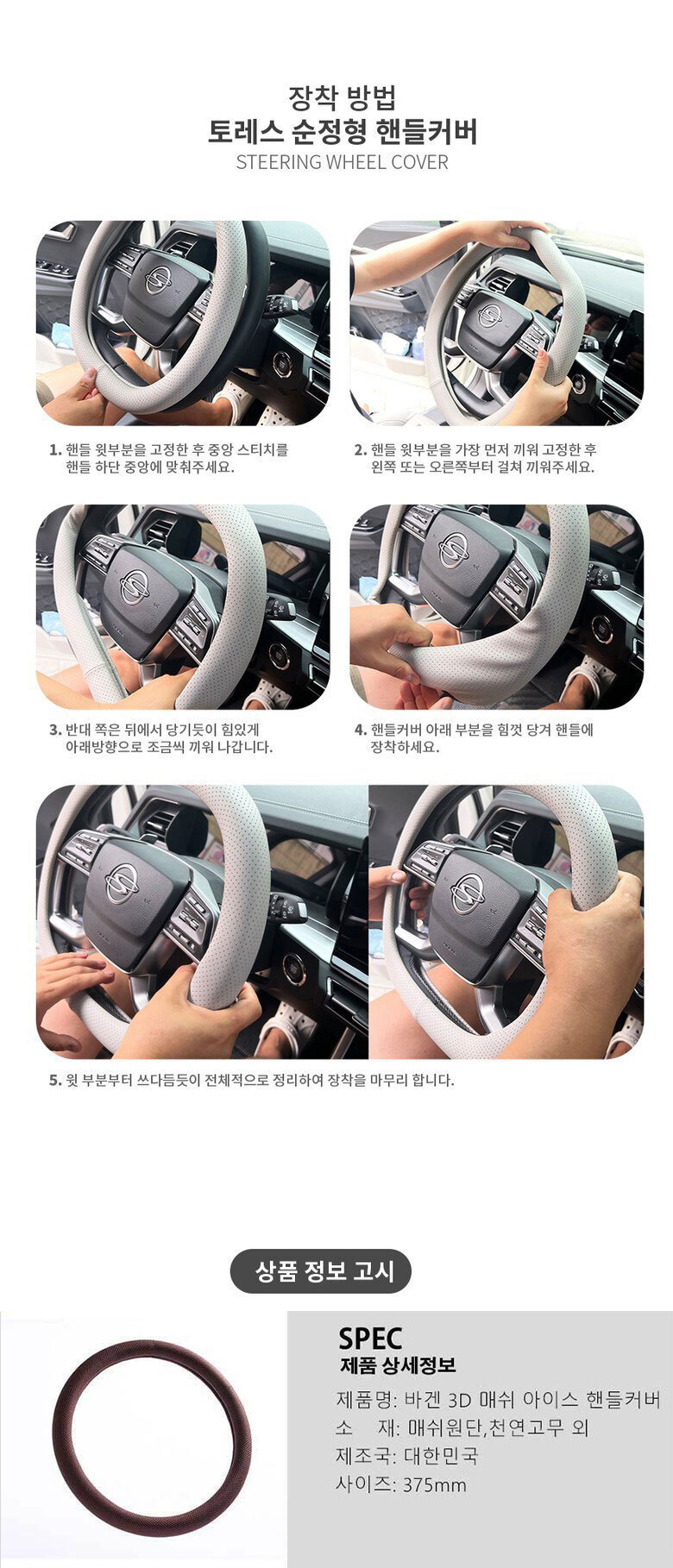 장착 방법
토레스 순정형 핸들커버
STEERING WHEEL COVER

1. 핸들 윗부분을 고정한 후 중앙 스티치를 핸들 하단 중앙에 맞춰주세요.

2. 핸들 윗부분을 가장 먼저 끼워 고정한 후 왼쪽 또는 오른쪽부터 걸쳐 끼워주세요.

3. 반대 쪽은 뒤에서 당기듯이 힘있게 아래방향으로 조금씩 끼워 나갑니다.

4. 핸들커버 아래 부분을 힘껏 당겨 핸들에 장착하세요.

5. 윗 부분부터 쓰다듬듯이 전체적으로 정리하여 장착을 마무리 합니다.

상품 정보 고시

SPEC
제품 상세정보
제품명: 바겐 3D 매쉬 아이스 핸들커버
소 재: 매쉬원단,천연고무 외
제조국: 대한민국
사이즈: 375mm