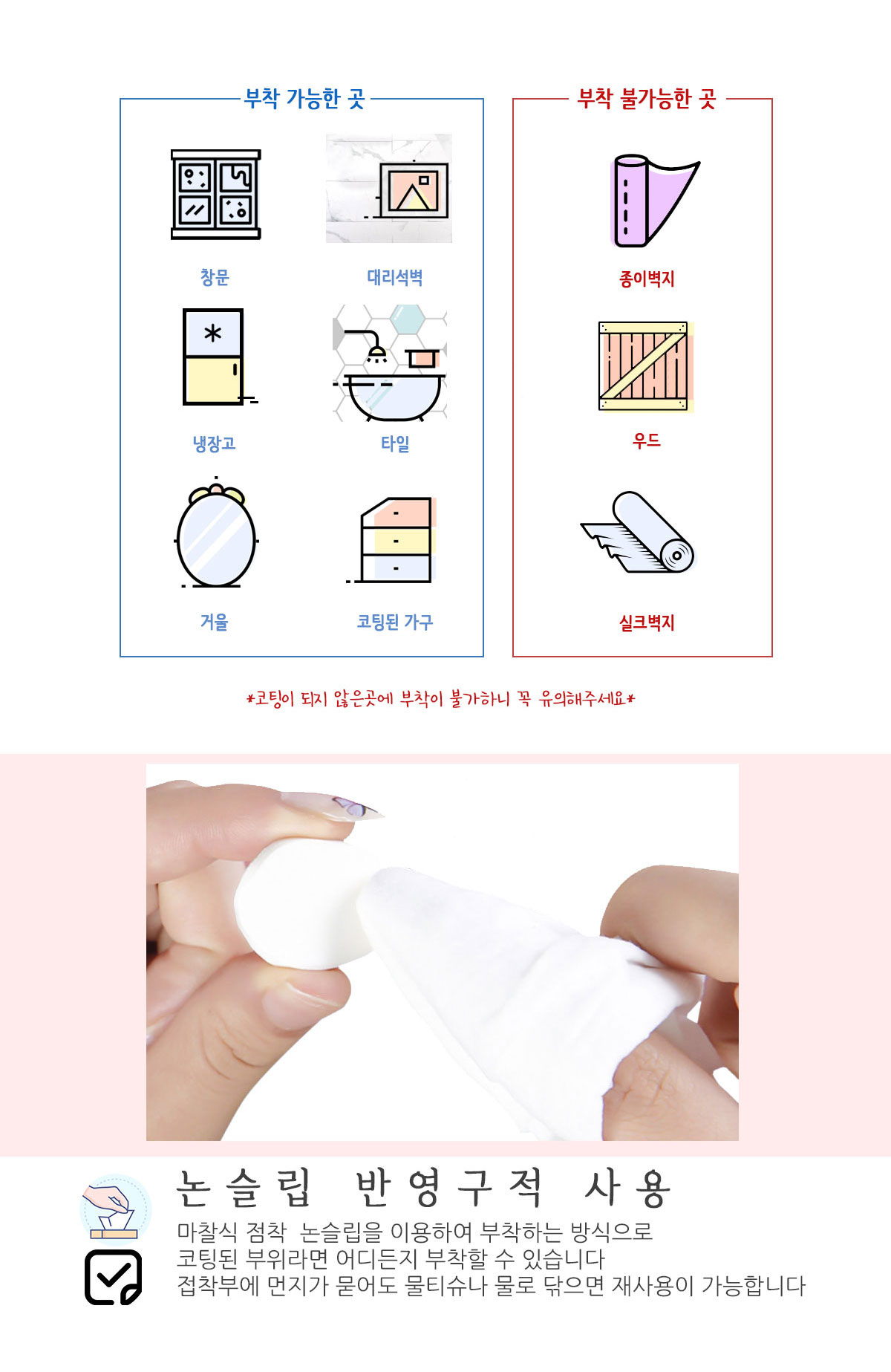 부착 가능한 곳

창문

대리석벽

냉장고

타일

거울

코팅된 가구

부착 불가능한 곳

종이벽지

우드

실크벽지

*코팅이 되지 않은곳에 부착이 불가하니 꼭 유의해주세요*

논슬립 반영구적 사용

마찰식 점착 논슬립을 이용하여 부착하는 방식으로
코팅된 부위라면 어디든지 부착할 수 있습니다
접착부에 먼지가 묻어도 물티슈나 물로 닦으면 재사용이 가능합니다