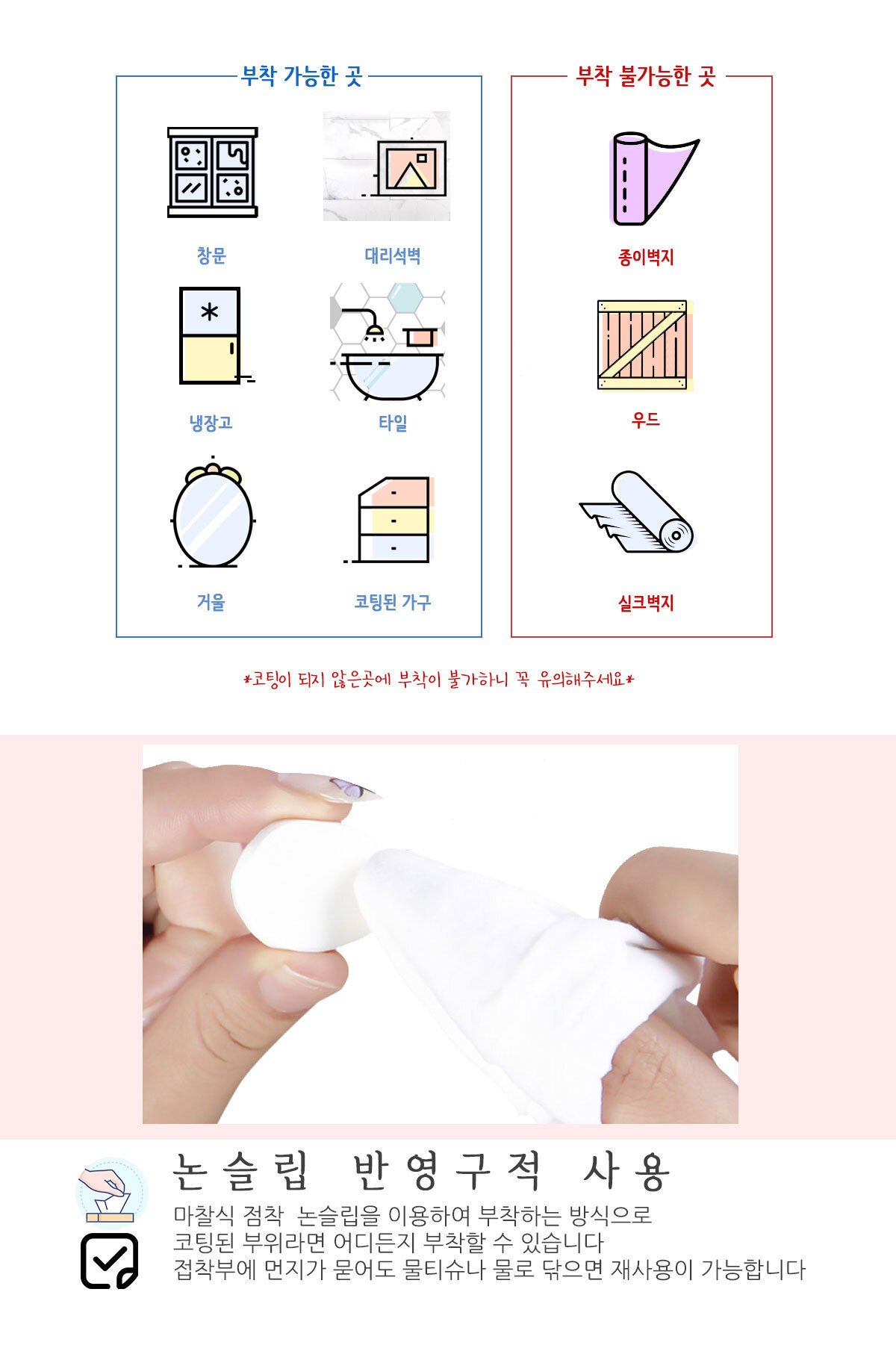 부착 가능한 곳

창문

대리석벽

냉장고

타일

거울

코팅된 가구

부착 불가능한 곳

종이벽지

우드

실크벽지

*코팅이 되지 않은곳에 부착이 불가하니 꼭 유의해주세요*

논슬립 반영구적 사용

마찰식 점착 논슬립을 이용하여 부착하는 방식으로
코팅된 부위라면 어디든지 부착할 수 있습니다
접착부에 먼지가 묻어도 물티슈나 물로 닦으면 재사용이 가능합니다