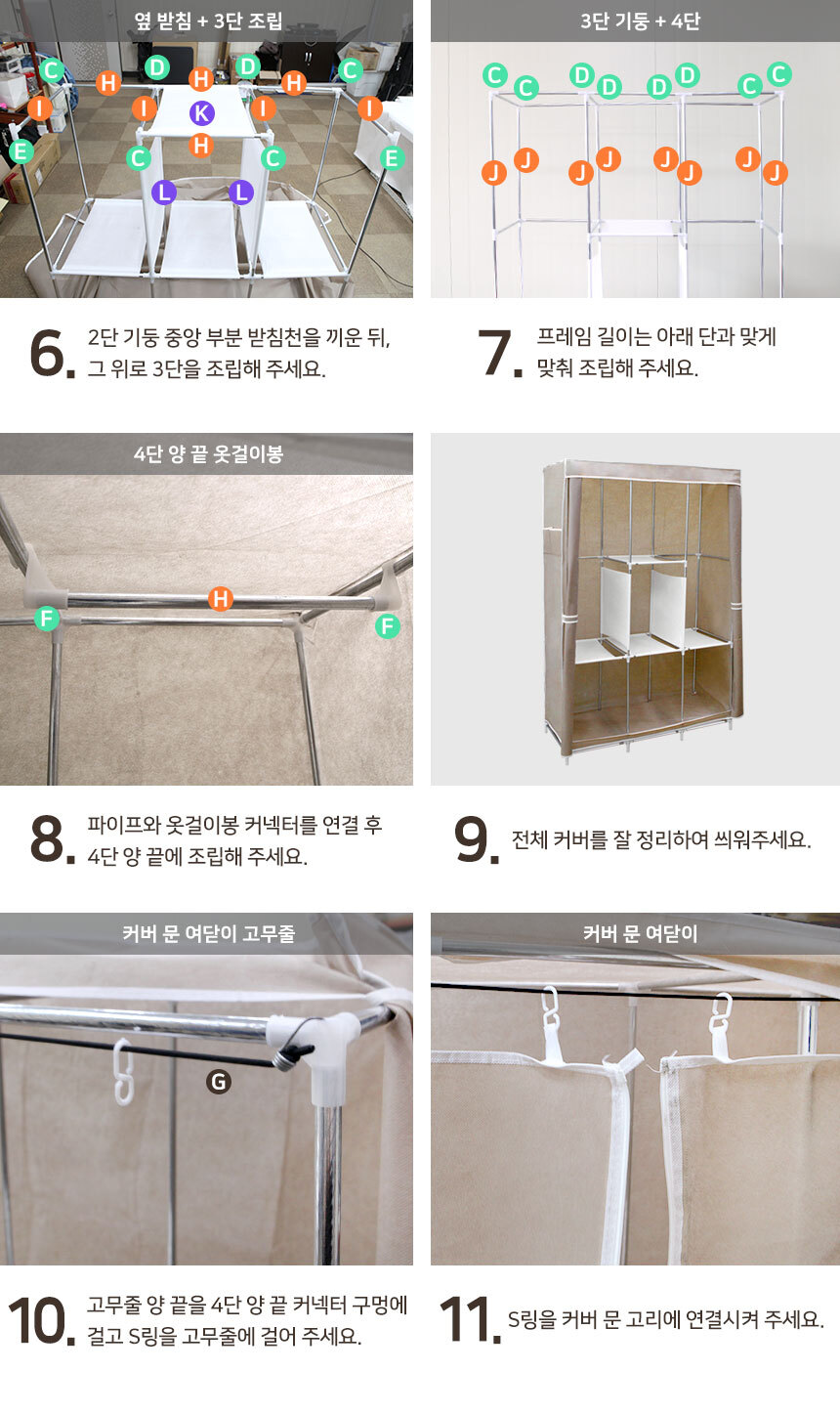 옆 받침 + 3단 조립

C H D H D H C
I I K I I
E C H C E
L L

6. 2단 기둥 중앙 부분 받침천을 끼운 뒤, 그 위로 3단을 조립해 주세요.

3단 기둥 + 4단

C C D D D D C C
J J J J J J J J

7. 프레임 길이는 아래 단과 맞게 맞춰 조립해 주세요.

4단 양 끝 옷걸이봉

H
F F

8. 파이프와 옷걸이봉 커넥터를 연결 후 4단 양 끝에 조립해 주세요.

9. 전체 커버를 잘 정리하여 씌워주세요.

커버 문 여닫이 고무줄

G

10. 고무줄 양 끝을 4단 양 끝 커넥터 구멍에 걸고 S링을 고무줄에 걸어 주세요.

커버 문 여닫이

11. S링을 커버 문 고리에 연결시켜 주세요.