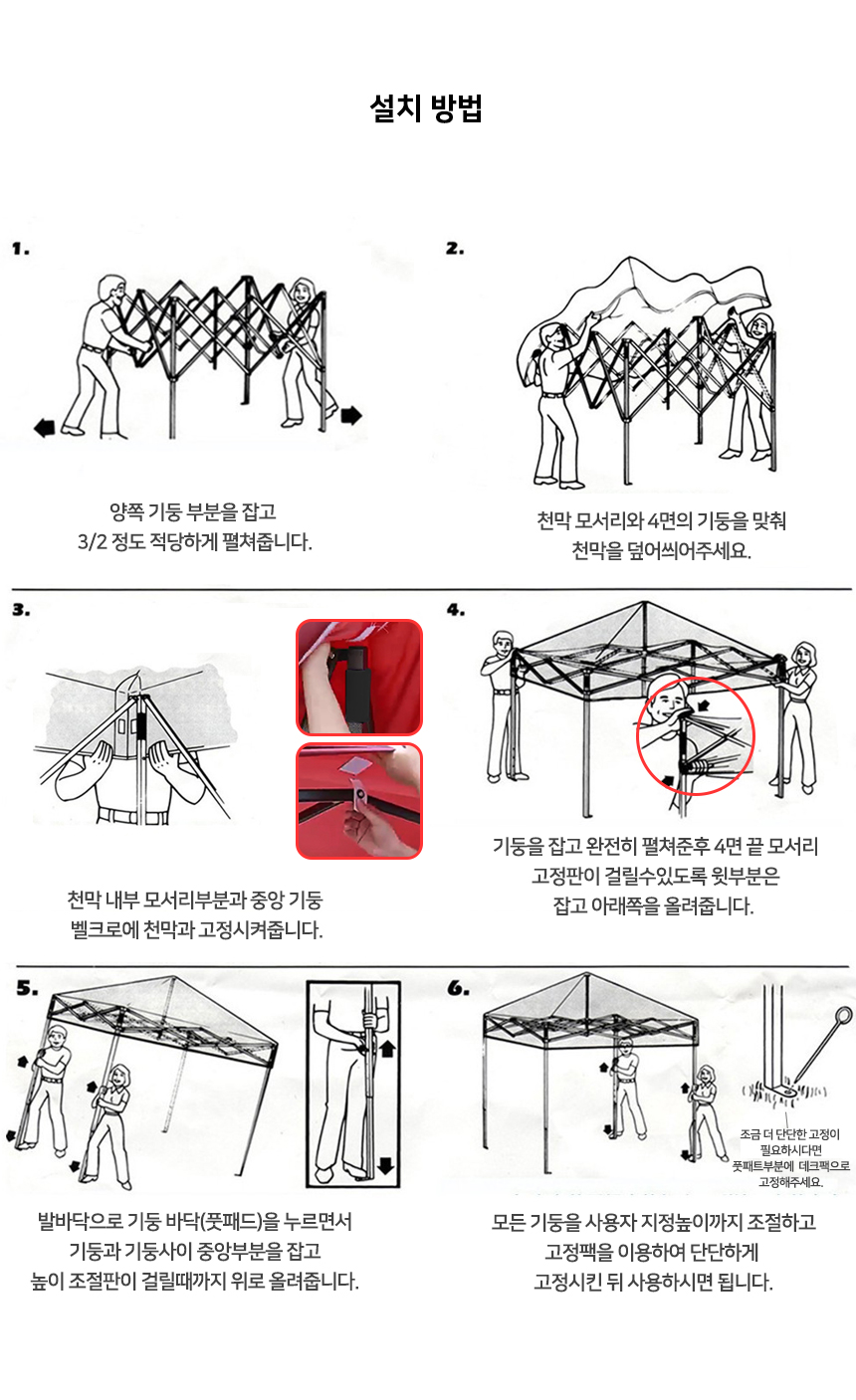 설치 방법

1.

양쪽 기둥 부분을 잡고
3/2 정도 적당하게 펼쳐줍니다.

2.

천막 모서리와 4면의 기둥을 맞춰
천막을 덮어씌어주세요.

3.

천막 내부 모서리부분과 중앙 기둥
벨크로에 천막과 고정시켜줍니다.

4.

기둥을 잡고 완전히 펼쳐준후 4면 끝 모서리
고정판이 걸릴수있도록 윗부분은
잡고 아래쪽을 올려줍니다.

5.

발바닥으로 기둥 바닥(풋패드)을 누르면서
기둥과 기둥사이 중앙부분을 잡고
높이 조절판이 걸릴때까지 위로 올려줍니다.

6.

조금 더 단단한 고정이
필요하시다면
풋패트부분에 데크팩으로
고정해주세요.

모든 기둥을 사용자 지정높이까지 조절하고
고정팩을 이용하여 단단하게
고정시킨 뒤 사용하시면 됩니다.