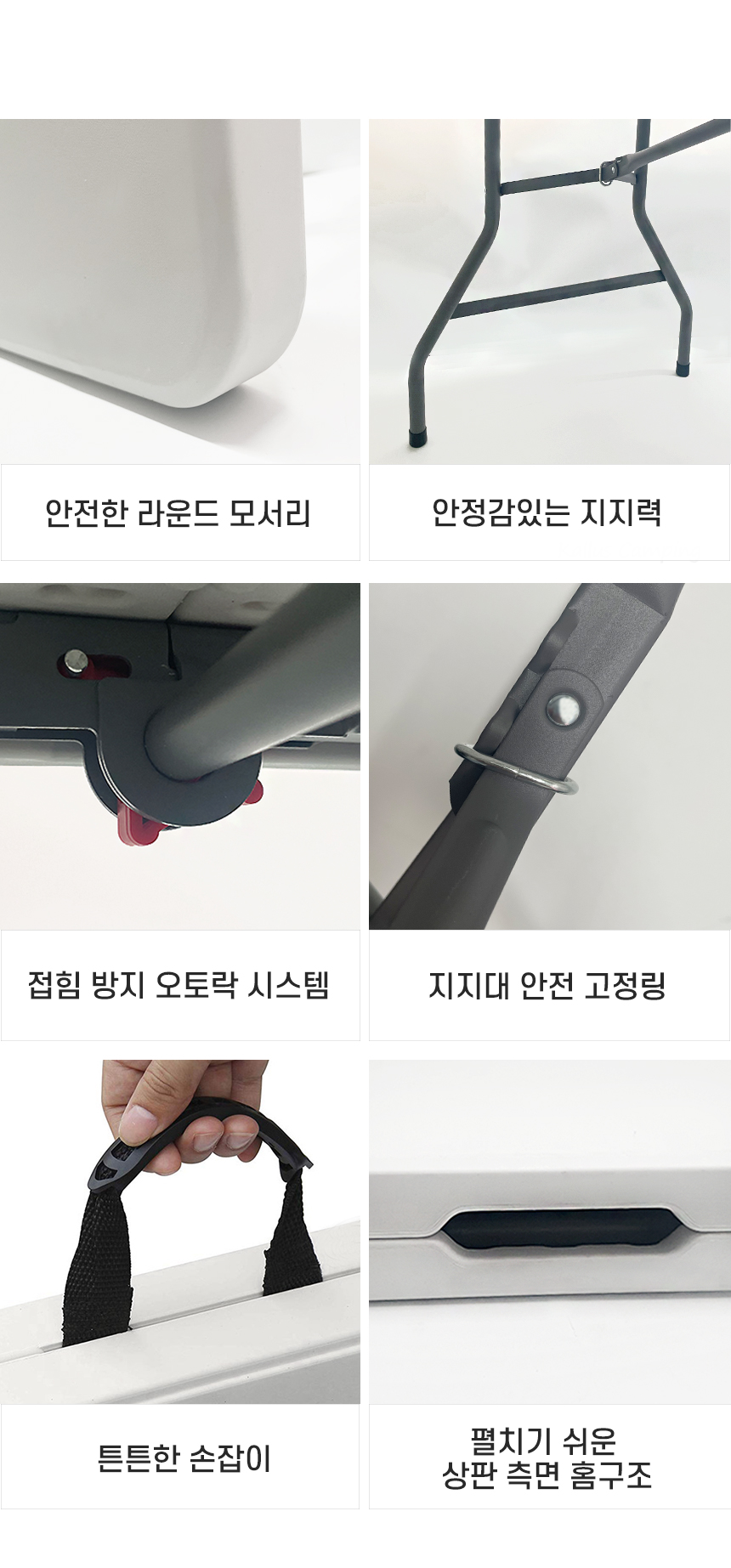 안전한 라운드 모서리

안정감있는 지지력

접힘 방지 오토락 시스템

지지대 안전 고정링

튼튼한 손잡이

펼치기 쉬운
상판 측면 홈구조