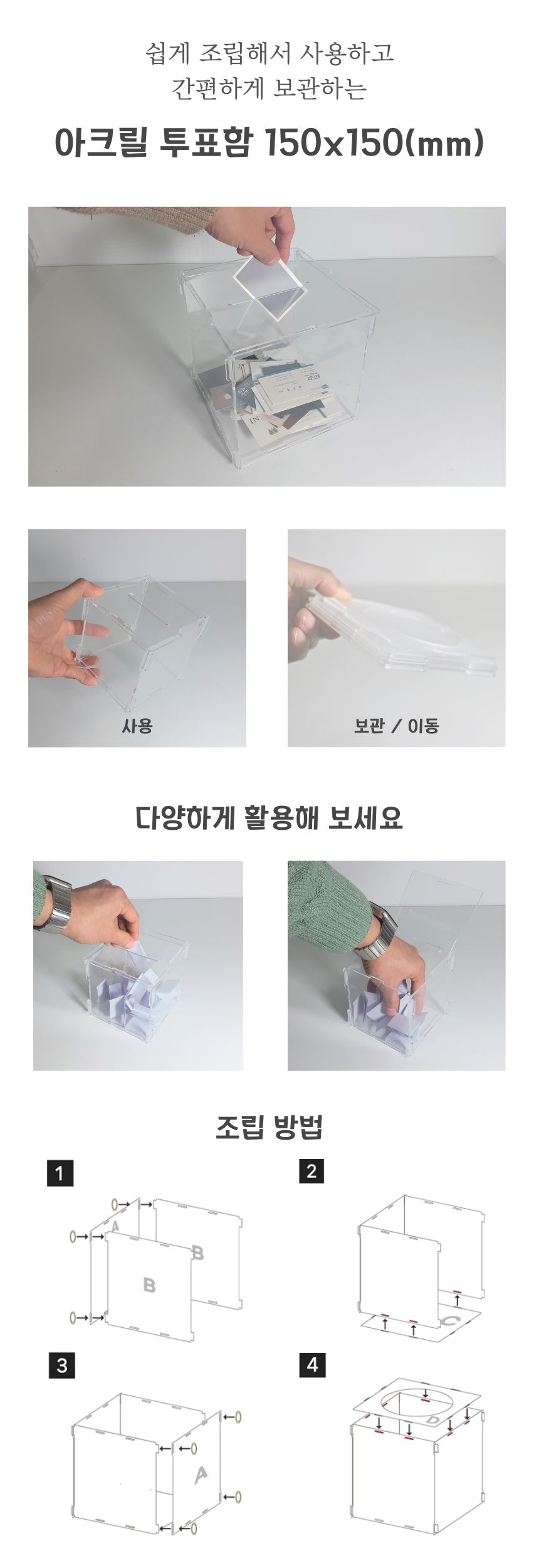 쉽게 조립해서 사용하고
간편하게 보관하는

아크릴 투표함 150x150(mm)

사용

보관 / 이동

다양하게 활용해 보세요

조립 방법

1

A

B

B

2

C

3

A

4

D