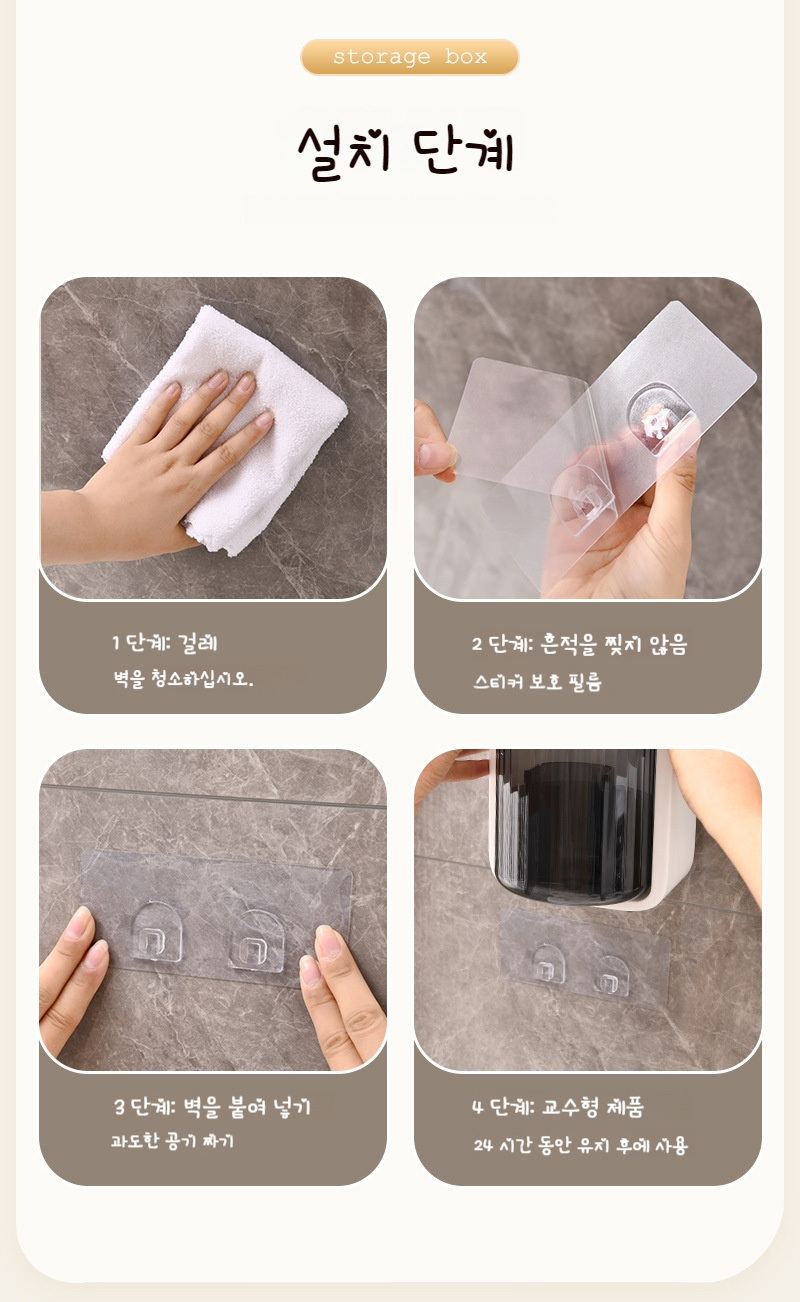 storage box

설치 단계

1 단계: 걸레
벽을 청소하십시오.

2 단계: 흔적을 찢지 않음
스티커 보호 필름

3 단계: 벽을 붙여 넣기
과도한 공기 짜기

4 단계: 교수형 제품
24 시간 동안 유지 후에 사용