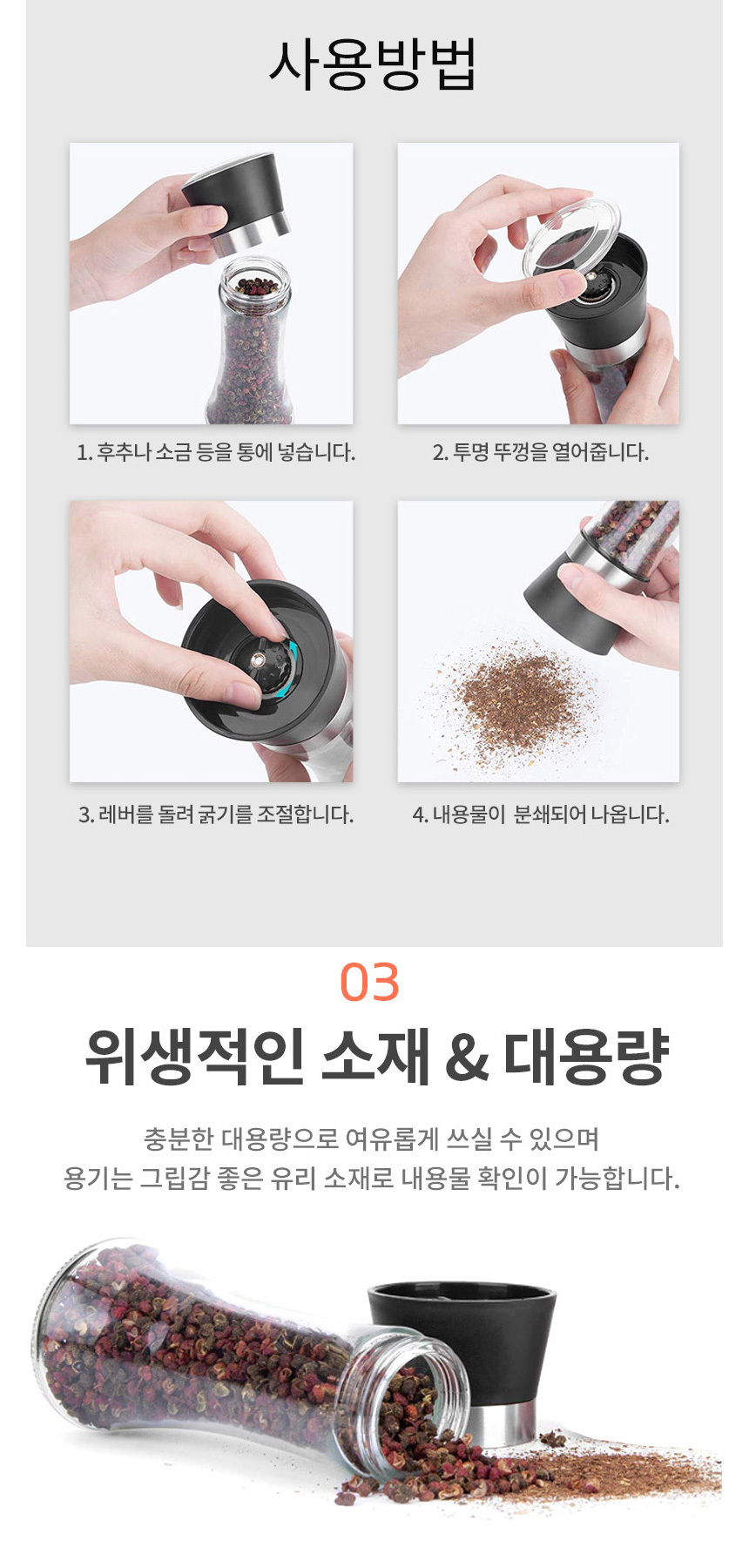 사용방법

1. 후추나 소금 등을 통에 넣습니다.

2. 투명 뚜껑을 열어줍니다.

3. 레버를 돌려 굵기를 조절합니다.

4. 내용물이 분쇄되어 나옵니다.

03

위생적인 소재 & 대용량

충분한 대용량으로 여유롭게 쓰실 수 있으며
용기는 그립감 좋은 유리 소재로 내용물 확인이 가능합니다.