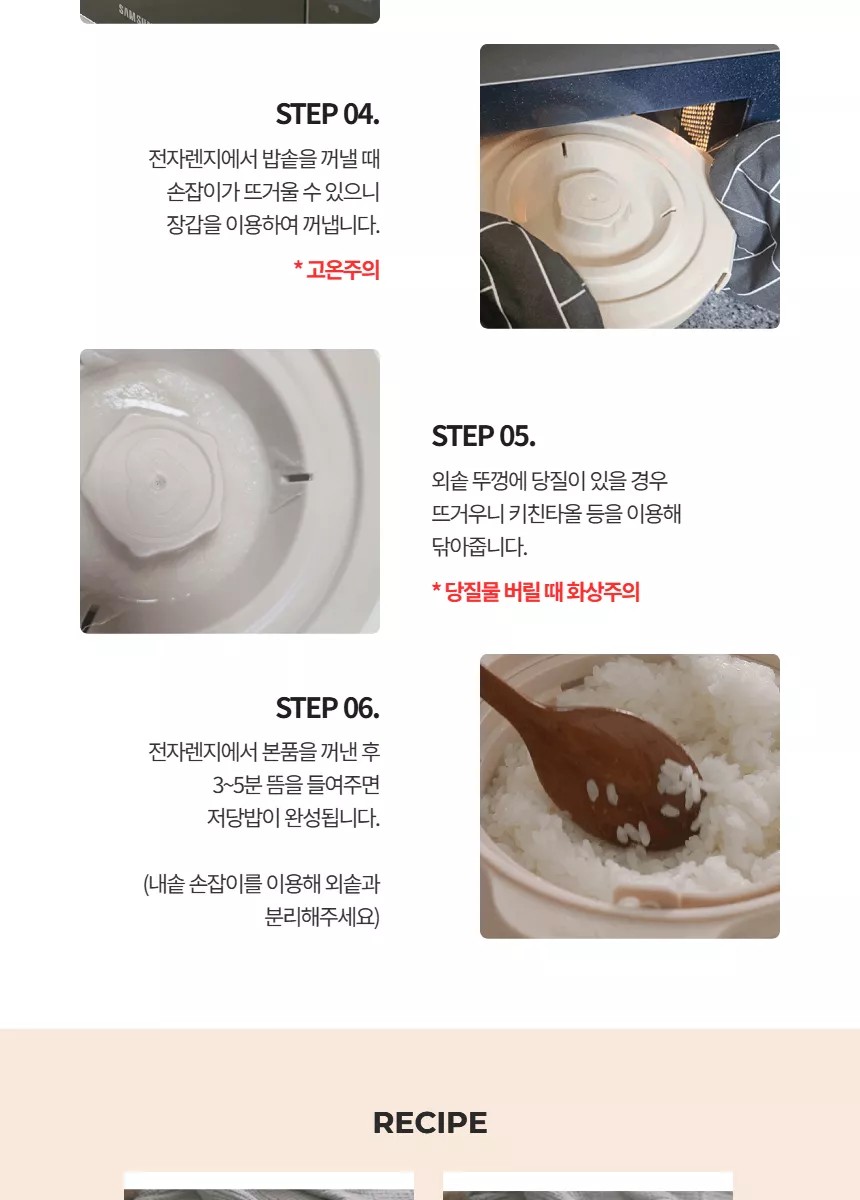 SAMSUNG

STEP 04.

전자렌지에서 밥솥을 꺼낼 때 손잡이가 뜨거울 수 있으니 장갑을 이용하여 꺼냅니다.

* 고온주의

STEP 05.

외솥 뚜껑에 당질이 있을 경우 뜨거우니 키친타올 등을 이용해 닦아줍니다.

* 당질물 버릴 때 화상주의

STEP 06.

전자렌지에서 본품을 꺼낸 후 3~5분 뜸을 들여주면 저당밥이 완성됩니다.

(내솥 손잡이를 이용해 외솥과 분리해주세요)

RECIPE