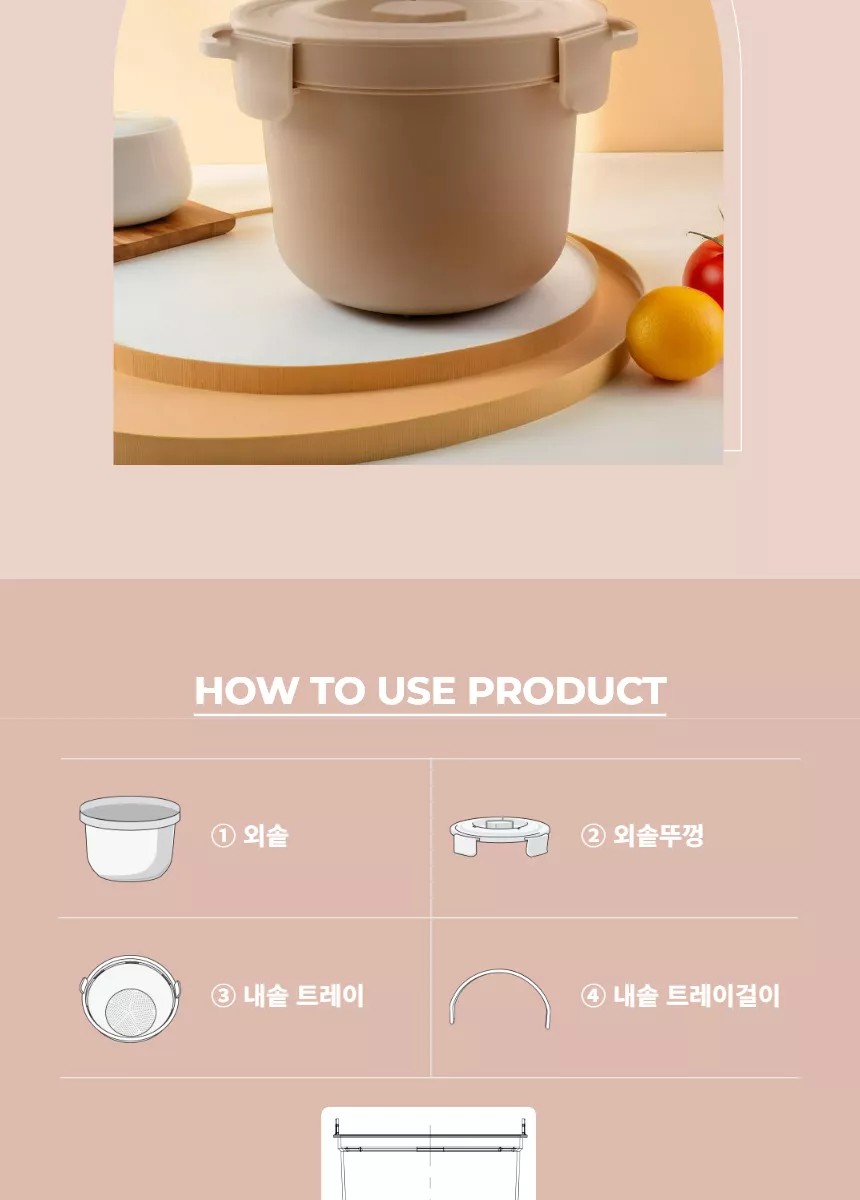 HOW TO USE PRODUCT

① 외솥

② 외솥뚜껑

③ 내솥 트레이

④ 내솥 트레이걸이