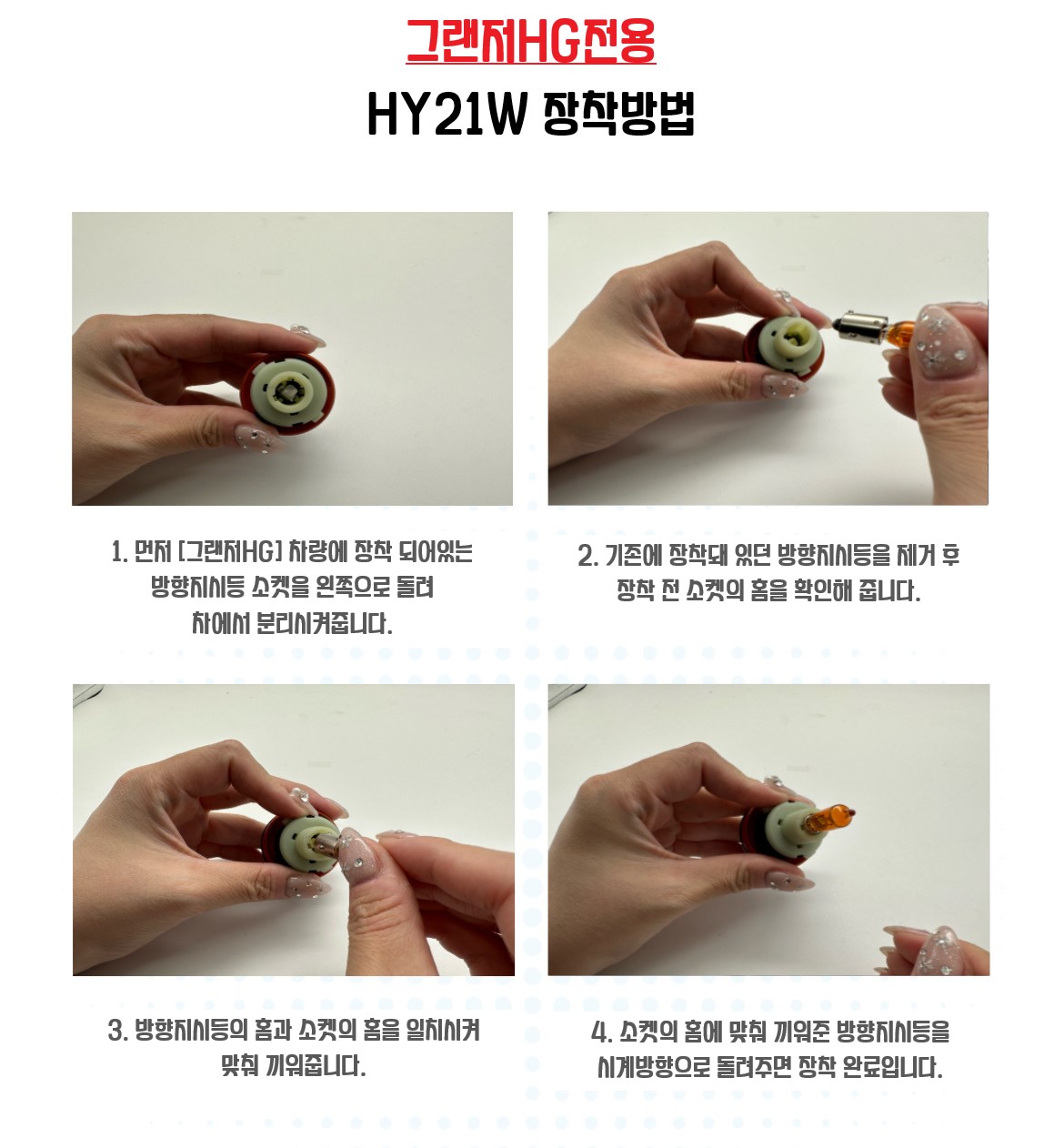 그랜저HG전용

HY21W 장착방법

1. 먼저 [그랜저HG] 차량에 장착 되어있는 방향지시등 소켓을 왼쪽으로 돌려 차에서 분리시켜줍니다.

2. 기존에 장착돼 있던 방향지시등을 제거 후 장착 전 소켓의 홈을 확인해 줍니다.

3. 방향지시등의 홈과 소켓의 홈을 일치시켜 맞춰 끼워줍니다.

4. 소켓의 홈에 맞춰 끼워준 방향지시등을 시계방향으로 돌려주면 장착 완료입니다.