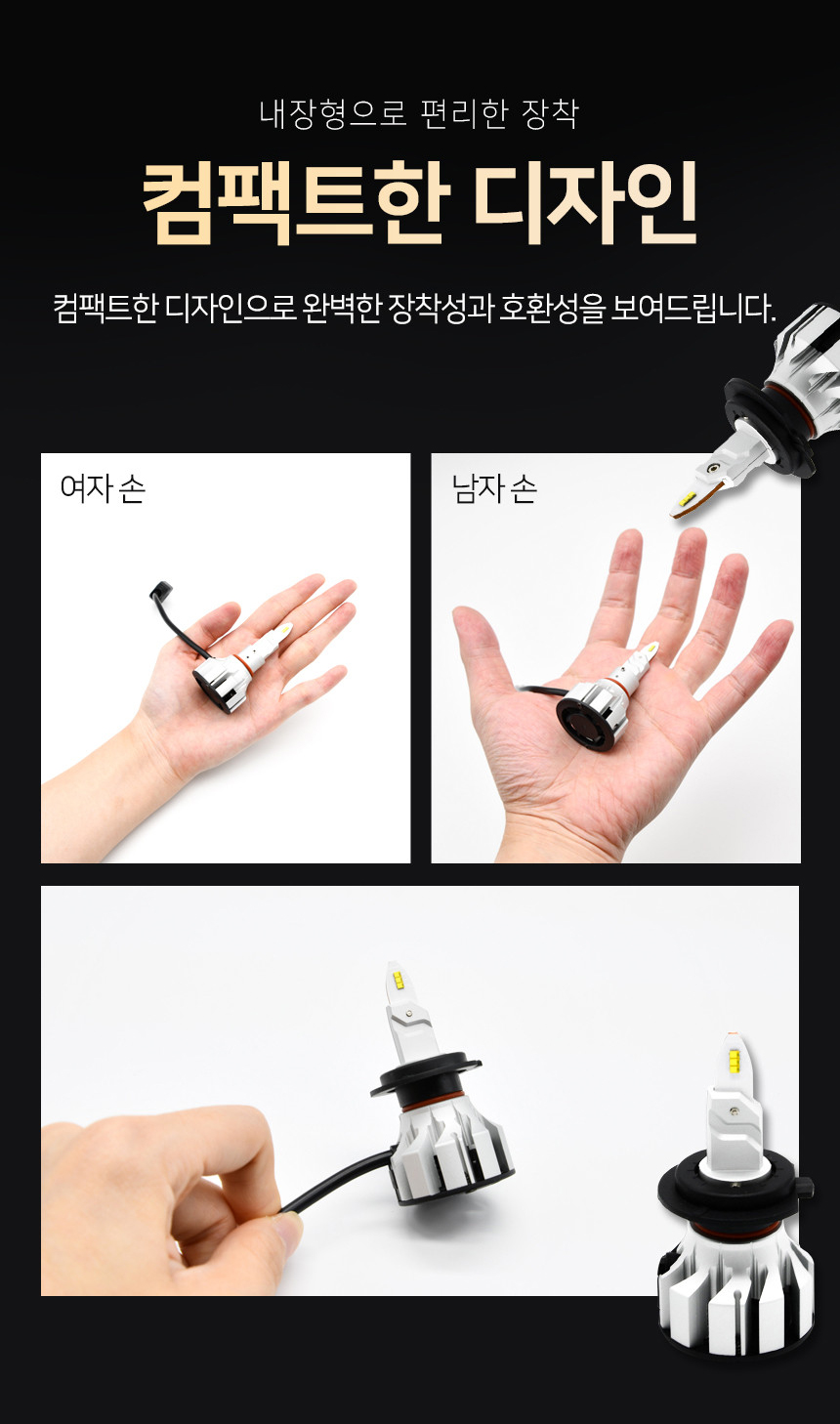 내장형으로 편리한 장착

컴팩트한 디자인

컴팩트한 디자인으로 완벽한 장착성과 호환성을 보여드립니다.

여자 손

남자 손