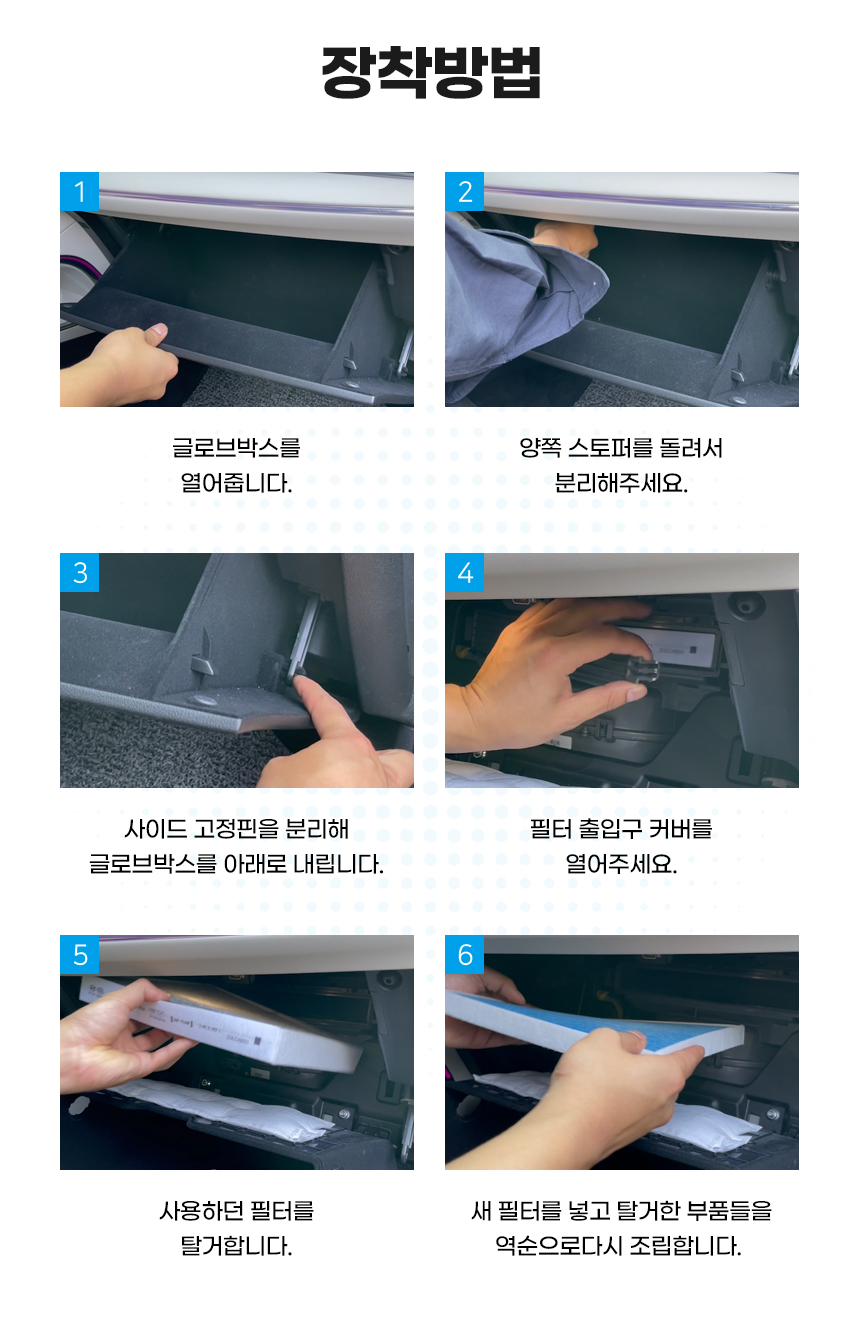 장착방법

1

글로브박스를
열어줍니다.

2

양쪽 스토퍼를 돌려서
분리해주세요.

3

사이드 고정핀을 분리해
글로브박스를 아래로 내립니다.

4

필터 출입구 커버를
열어주세요.

5

사용하던 필터를
탈거합니다.

6

새 필터를 넣고 탈거한 부품들을
역순으로다시 조립합니다.