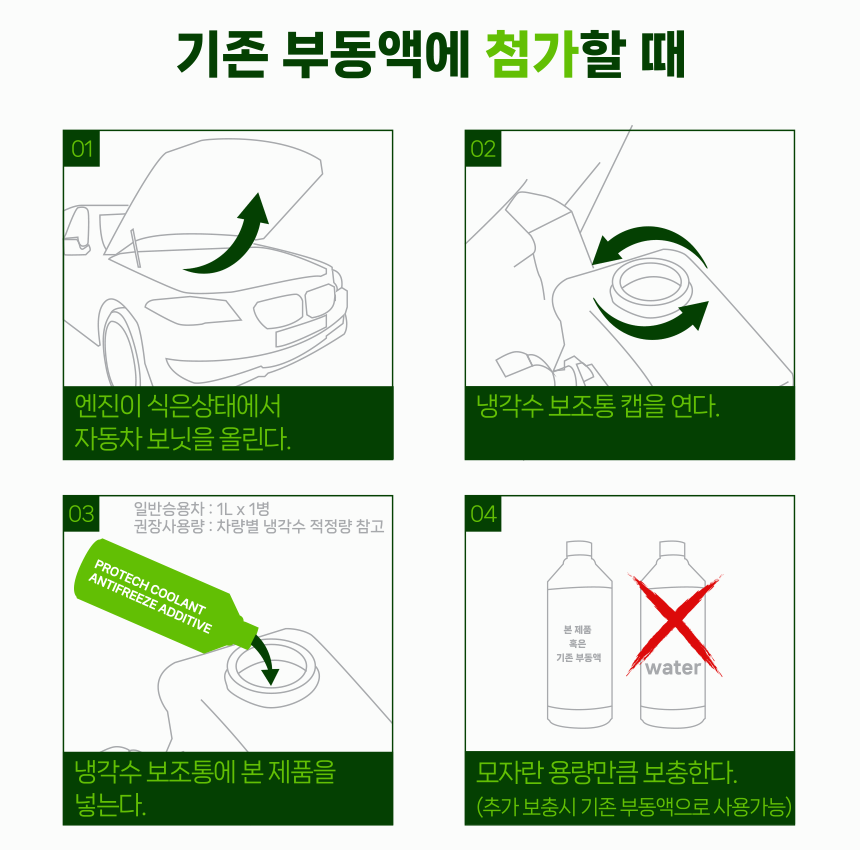 기존 부동액에 첨가할 때

01

엔진이 식은상태에서 자동차 보닛을 올린다.

02

냉각수 보조통 캡을 연다.

03

일반승용차 : 1L x 1병
권장사용량 : 차량별 냉각수 적정량 참고

PROTECH COOLANT ANTIFREEZE ADDITIVE

냉각수 보조통에 본 제품을 넣는다.

04

본 제품
혹은
기존 부동액

water

모자란 용량만큼 보충한다.
(추가 보충시 기존 부동액으로 사용가능)