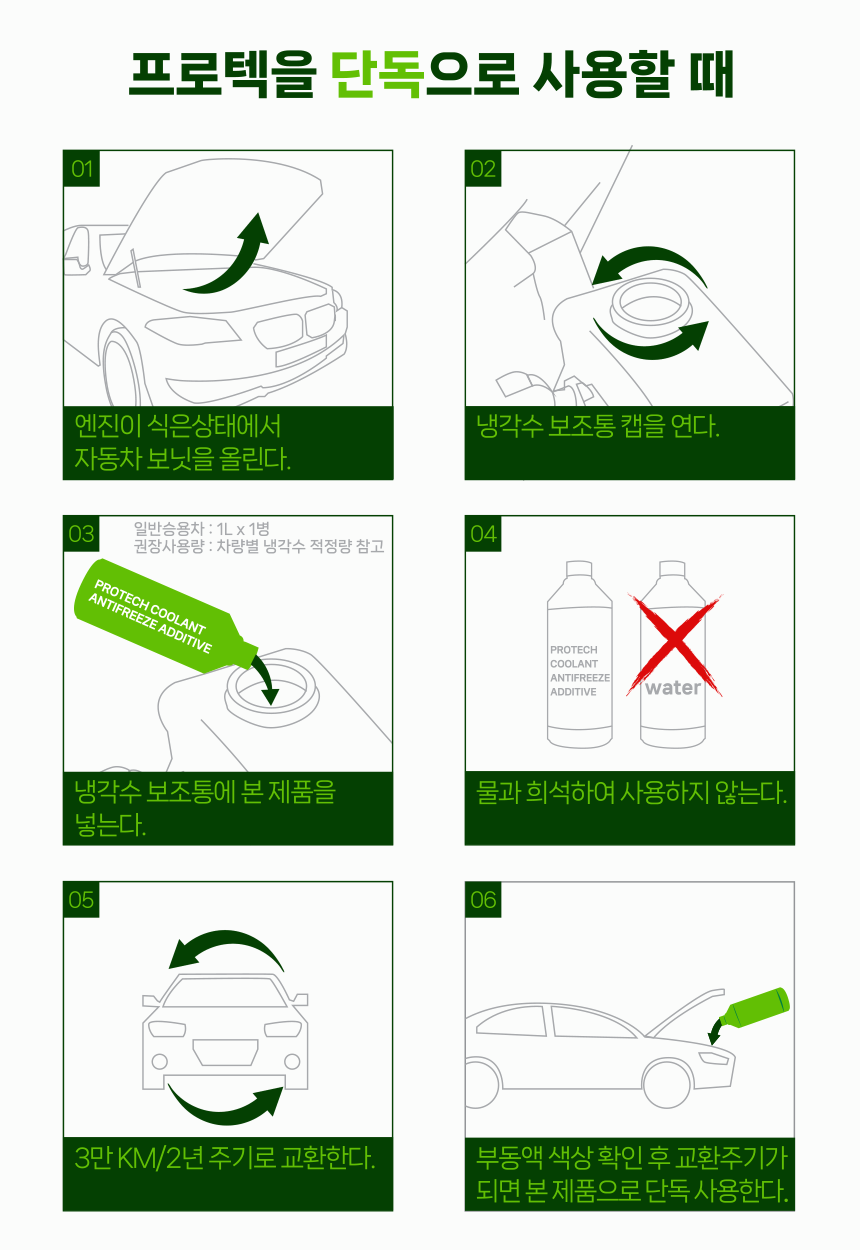 프로텍을 단독으로 사용할 때

01

엔진이 식은상태에서 자동차 보닛을 올린다.

02

냉각수 보조통 캡을 연다.

03

일반승용차 : 1L x 1병
권장사용량 : 차량별 냉각수 적정량 참고

PROTECH COOLANT ANTIFREEZE ADDITIVE

냉각수 보조통에 본 제품을 넣는다.

04

PROTECH COOLANT ANTIFREEZE ADDITIVE

water

물과 희석하여 사용하지 않는다.

05

3만 KM/2년 주기로 교환한다.

06

부동액 색상 확인 후 교환주기가 되면 본 제품으로 단독 사용한다.