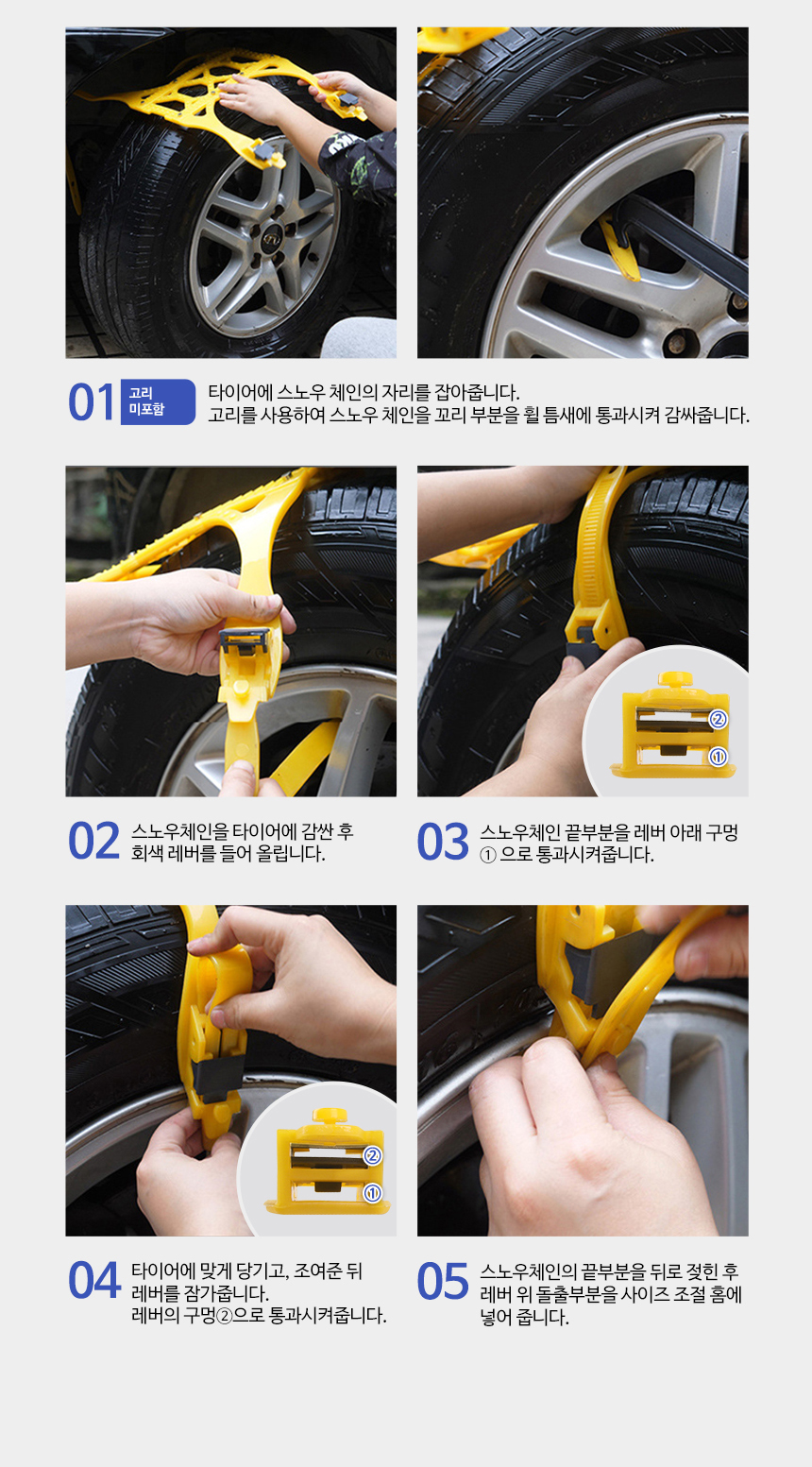 01 고리 미포함

타이어에 스노우 체인의 자리를 잡아줍니다.
고리를 사용하여 스노우 체인을 꼬리 부분을 휠 틈새에 통과시켜 감싸줍니다.

②
①

02 스노우체인을 타이어에 감싼 후 회색 레버를 들어 올립니다.

03 스노우체인 끝부분을 레버 아래 구멍 ① 으로 통과시켜줍니다.

②
①

04 타이어에 맞게 당기고, 조여준 뒤 레버를 잠가줍니다.
레버의 구멍②으로 통과시켜줍니다.

05 스노우체인의 끝부분을 뒤로 젖힌 후 레버 위 돌출부분을 사이즈 조절 홈에 넣어 줍니다.