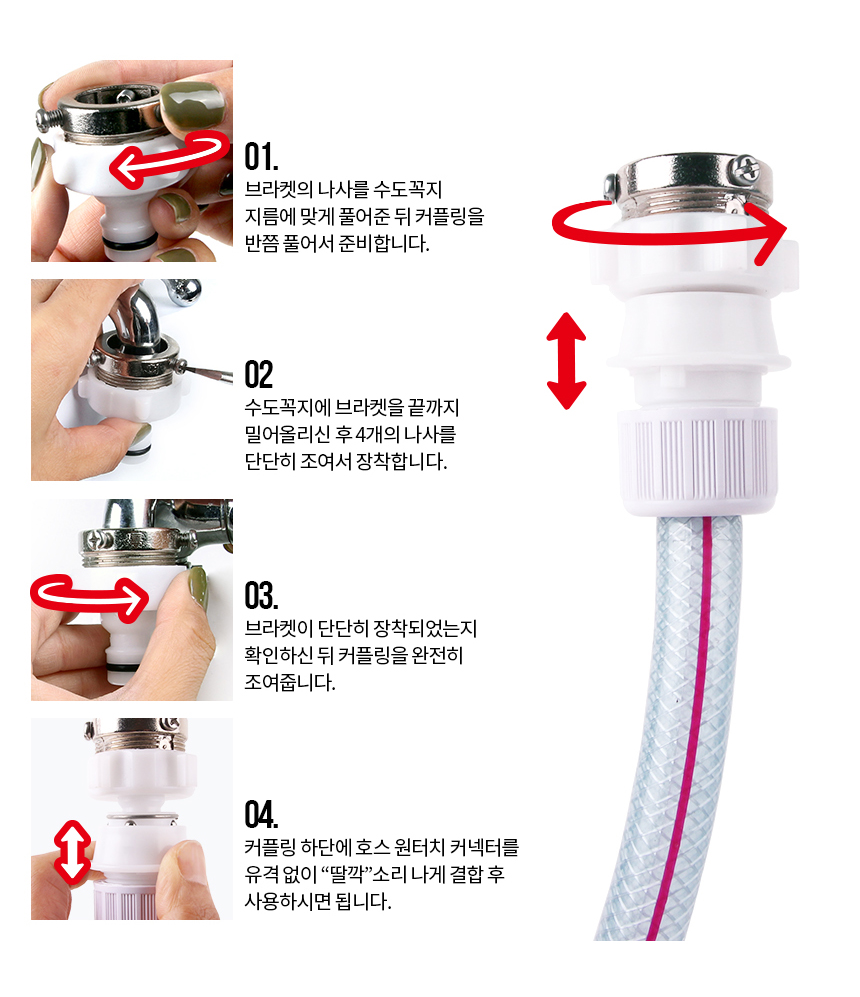 01.
브라켓의 나사를 수도꼭지 지름에 맞게 풀어준 뒤 커플링을 반쯤 풀어서 준비합니다.

02
수도꼭지에 브라켓을 끝까지 밀어올리신 후 4개의 나사를 단단히 조여서 장착합니다.

03.
브라켓이 단단히 장착되었는지 확인하신 뒤 커플링을 완전히 조여줍니다.

04.
커플링 하단에 호스 원터치 커넥터를 유격 없이 “딸깍”소리 나게 결합 후 사용하시면 됩니다.