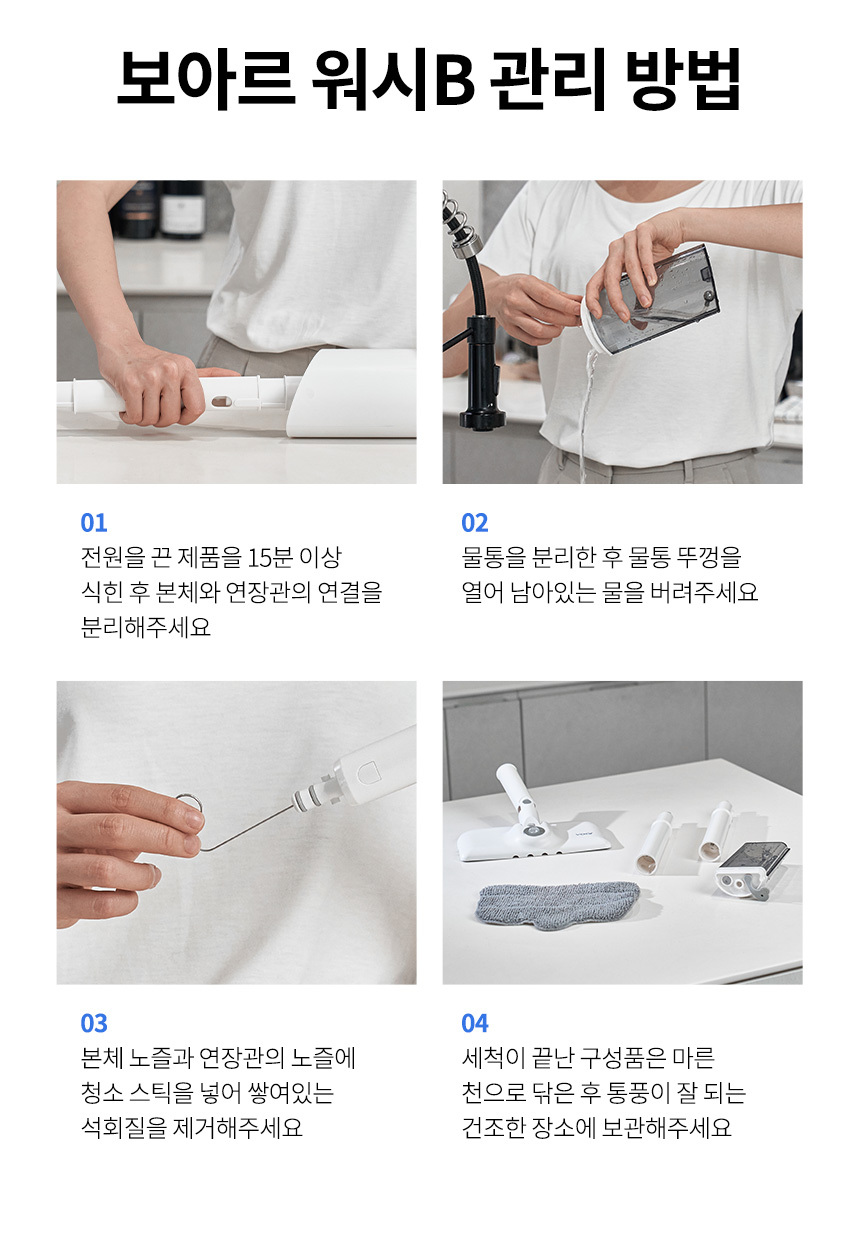 보아르 워시B 관리 방법

01
전원을 끈 제품을 15분 이상 식힌 후 본체와 연장관의 연결을 분리해주세요

02
물통을 분리한 후 물통 뚜껑을 열어 남아있는 물을 버려주세요

03
본체 노즐과 연장관의 노즐에 청소 스틱을 넣어 쌓여있는 석회질을 제거해주세요

04
세척이 끝난 구성품은 마른 천으로 닦은 후 통풍이 잘 되는 건조한 장소에 보관해주세요