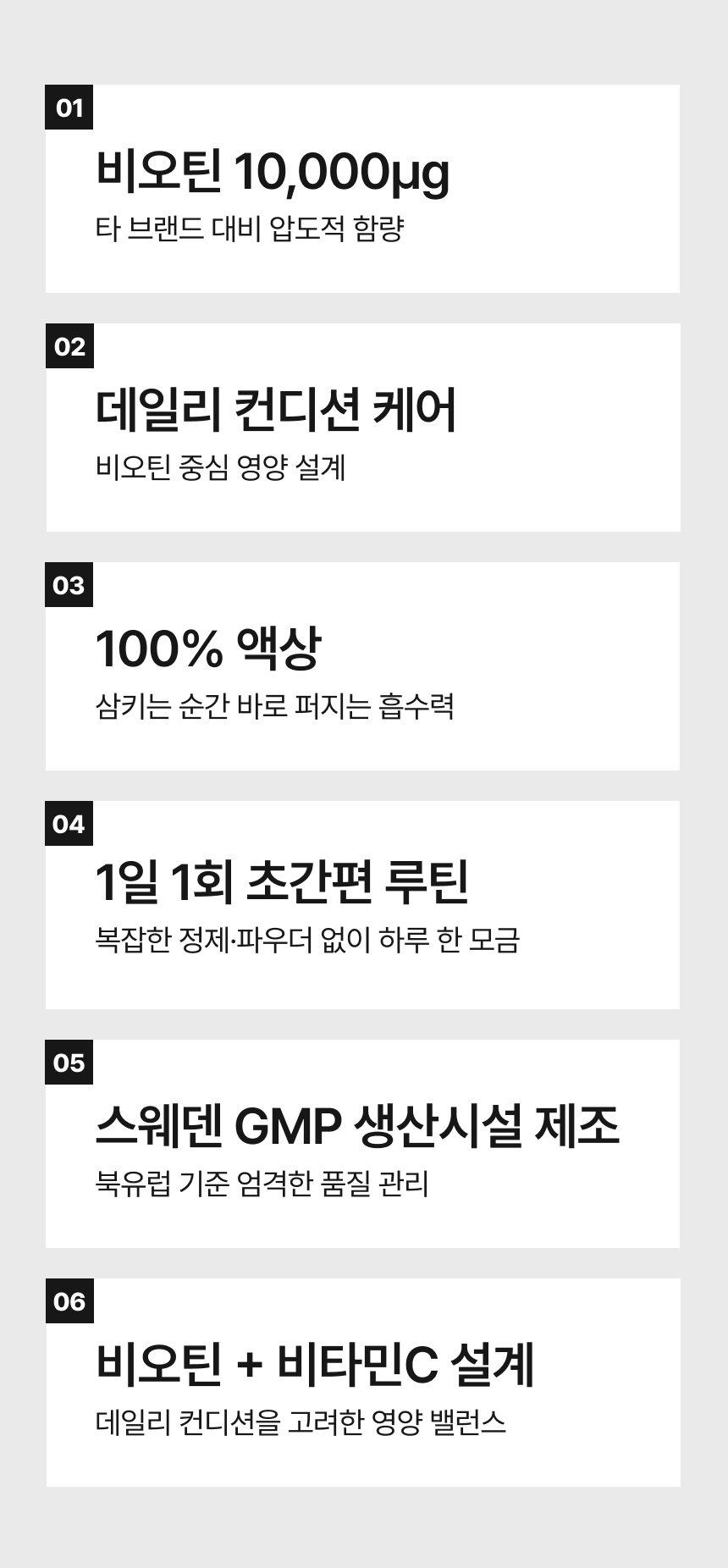 01

비오틴 10,000µg

타 브랜드 대비 압도적 함량

02

데일리 컨디션 케어

비오틴 중심 영양 설계

03

100% 액상

삼키는 순간 바로 퍼지는 흡수력

04

1일 1회 초간편 루틴

복잡한 정제·파우더 없이 하루 한 모금

05

스웨덴 GMP 생산시설 제조

북유럽 기준 엄격한 품질 관리

06

비오틴 + 비타민C 설계

데일리 컨디션을 고려한 영양 밸런스