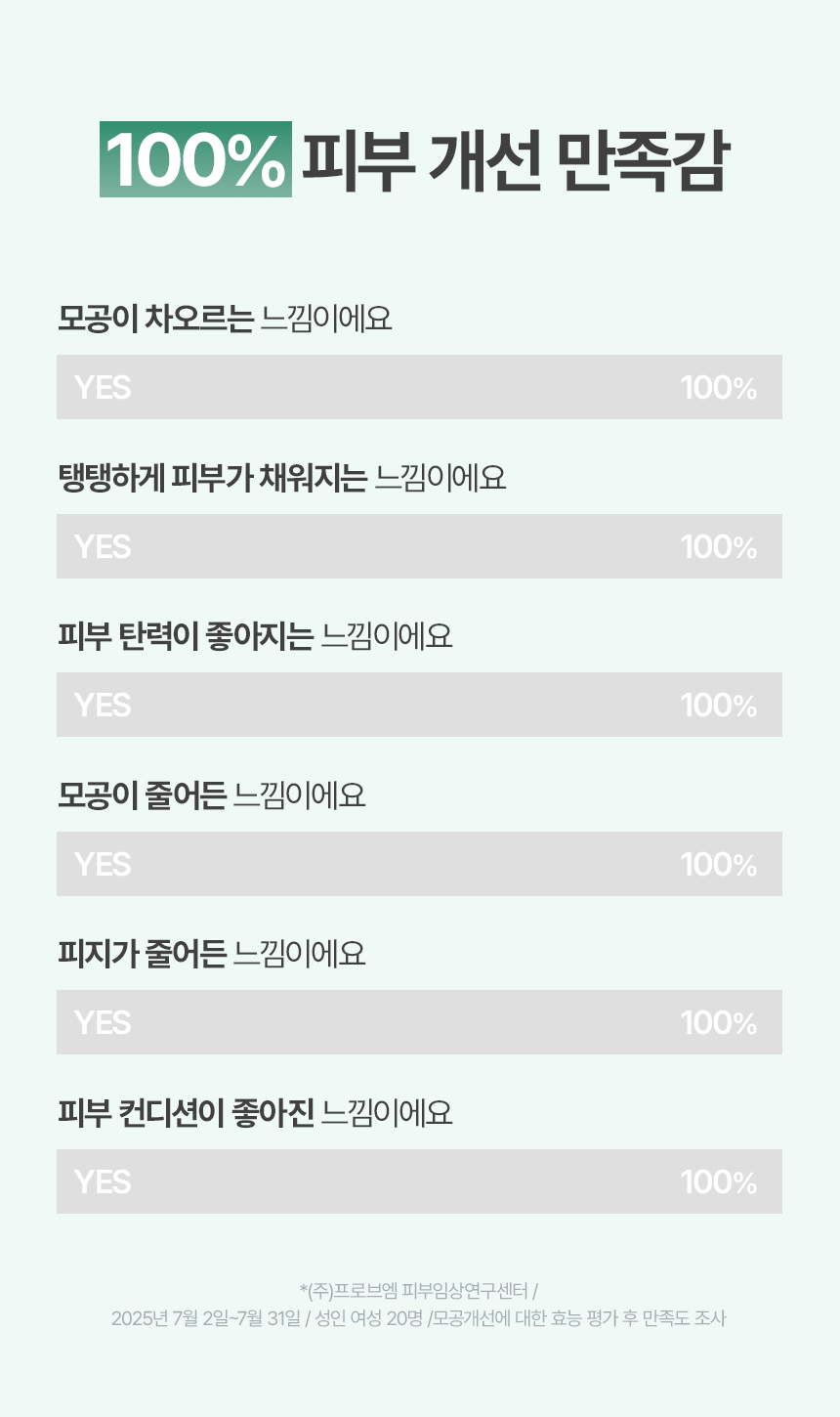 100% 피부 개선 만족감

모공이 차오르는 느낌이에요

YES 100%

탱탱하게 피부가 채워지는 느낌이에요

YES 100%

피부 탄력이 좋아지는 느낌이에요

YES 100%

모공이 줄어든 느낌이에요

YES 100%

피지가 줄어든 느낌이에요

YES 100%

피부 컨디션이 좋아진 느낌이에요

YES 100%

*(주)프로브엠 피부임상연구센터 /
2025년 7월 2일~7월 31일 / 성인 여성 20명 /모공개선에 대한 효능 평가 후 만족도 조사