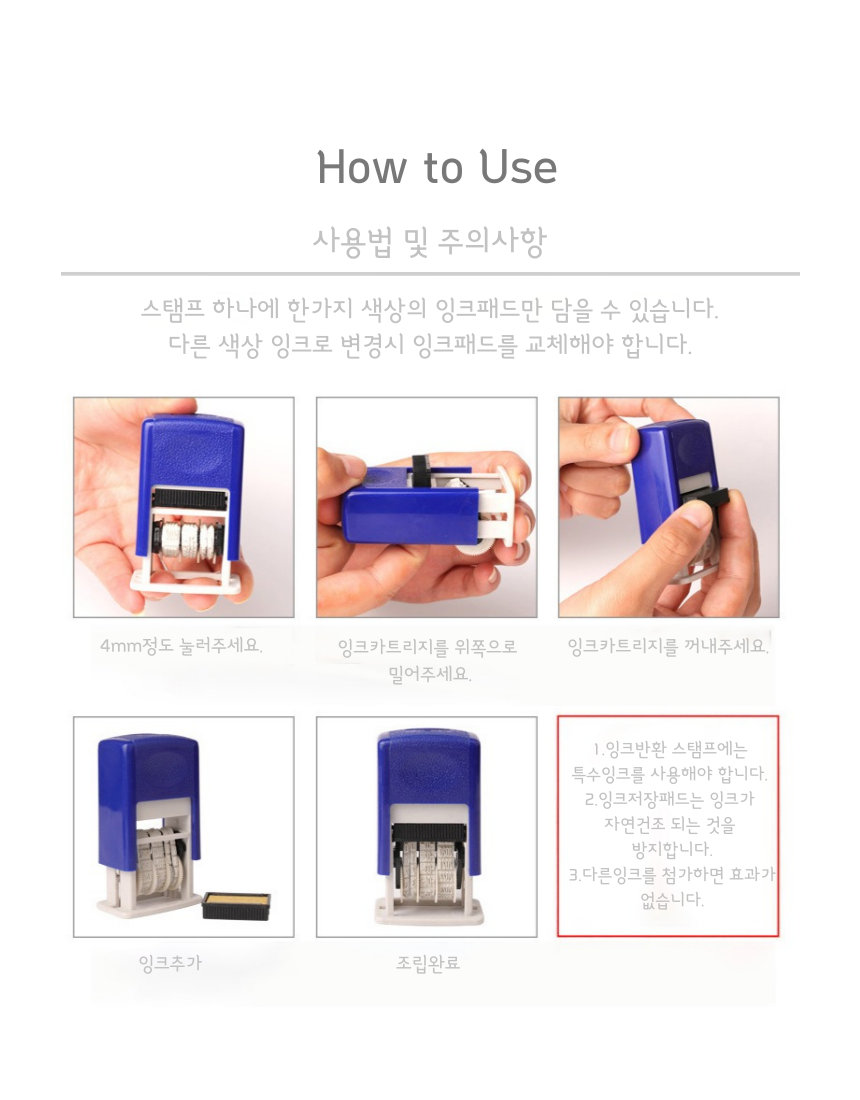 How to Use

사용법 및 주의사항

스탬프 하나에 한가지 색상의 잉크패드만 담을 수 있습니다.
다른 색상 잉크로 변경시 잉크패드를 교체해야 합니다.

4mm정도 눌러주세요.

잉크카트리지를 위쪽으로 밀어주세요.

잉크카트리지를 꺼내주세요.

잉크추가

조립완료

1.잉크반환 스탬프에는 특수잉크를 사용해야 합니다.
2.잉크저장패드는 잉크가 자연건조 되는 것을 방지합니다.
3.다른잉크를 첨가하면 효과가 없습니다.