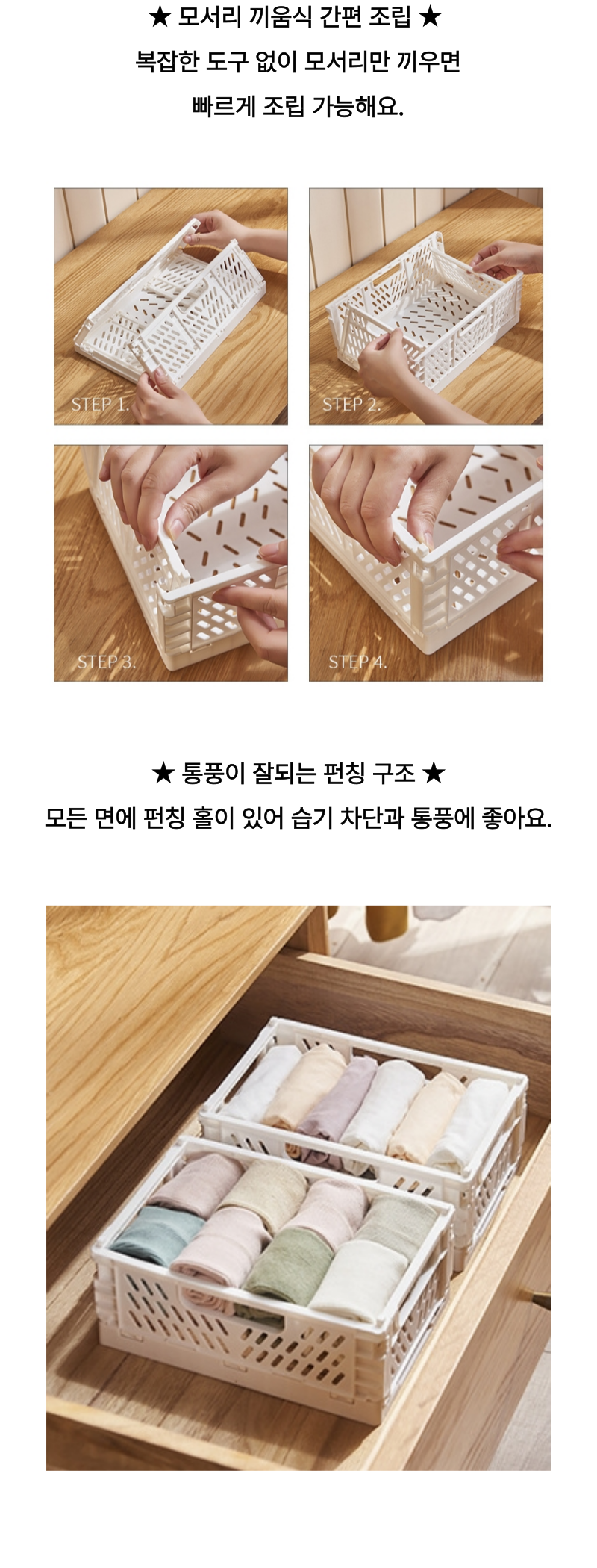 ★ 모서리 끼움식 간편 조립 ★
복잡한 도구 없이 모서리만 끼우면
빠르게 조립 가능해요.

STEP 1.

STEP 2.

STEP 3.

STEP 4.

★ 통풍이 잘되는 펀칭 구조 ★
모든 면에 펀칭 홀이 있어 습기 차단과 통풍에 좋아요.