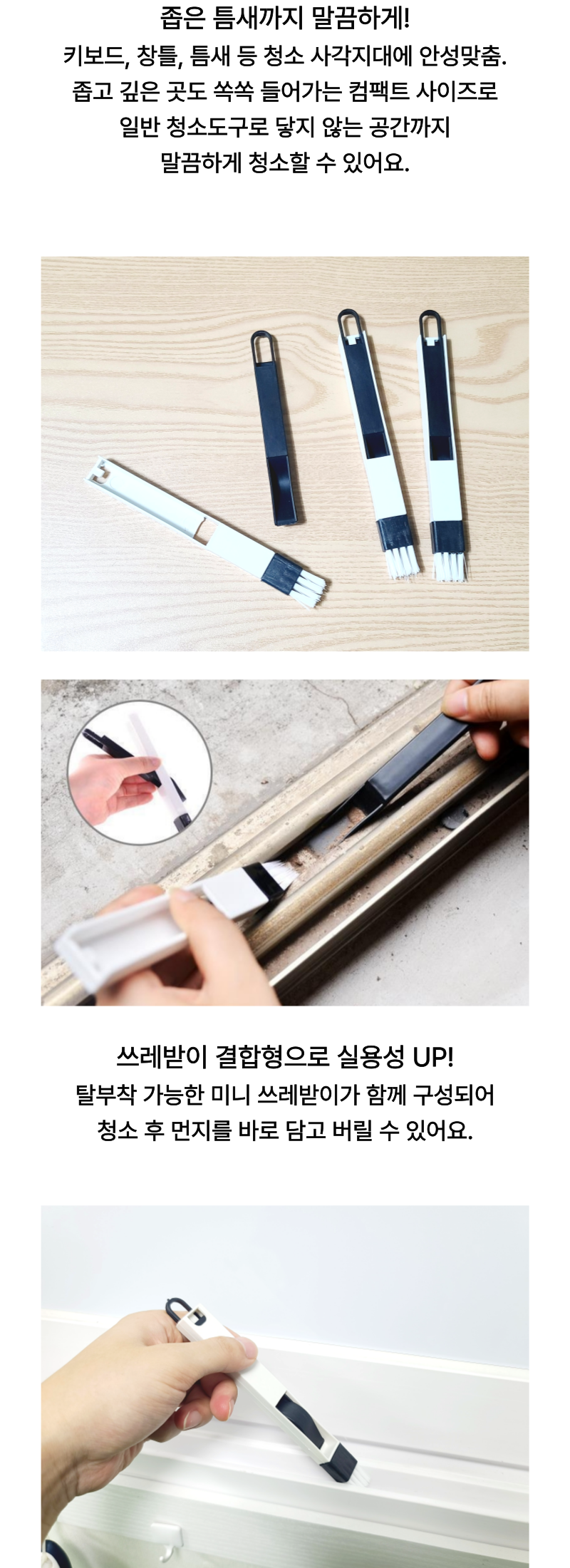 좁은 틈새까지 말끔하게!
키보드, 창틀, 틈새 등 청소 사각지대에 안성맞춤.
좁고 깊은 곳도 쏙쏙 들어가는 컴팩트 사이즈로
일반 청소도구로 닿지 않는 공간까지
말끔하게 청소할 수 있어요.

쓰레받이 결합형으로 실용성 UP!
탈부착 가능한 미니 쓰레받이가 함께 구성되어
청소 후 먼지를 바로 담고 버릴 수 있어요.