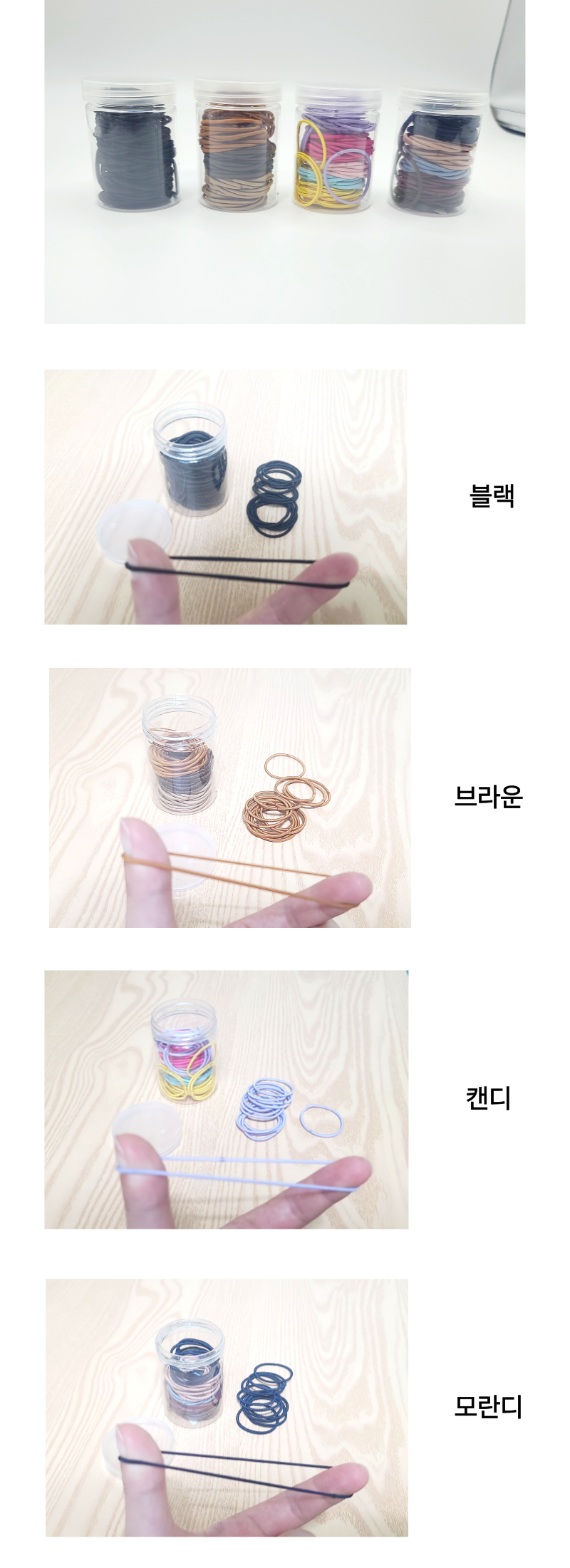 블랙

브라운

캔디

모란디