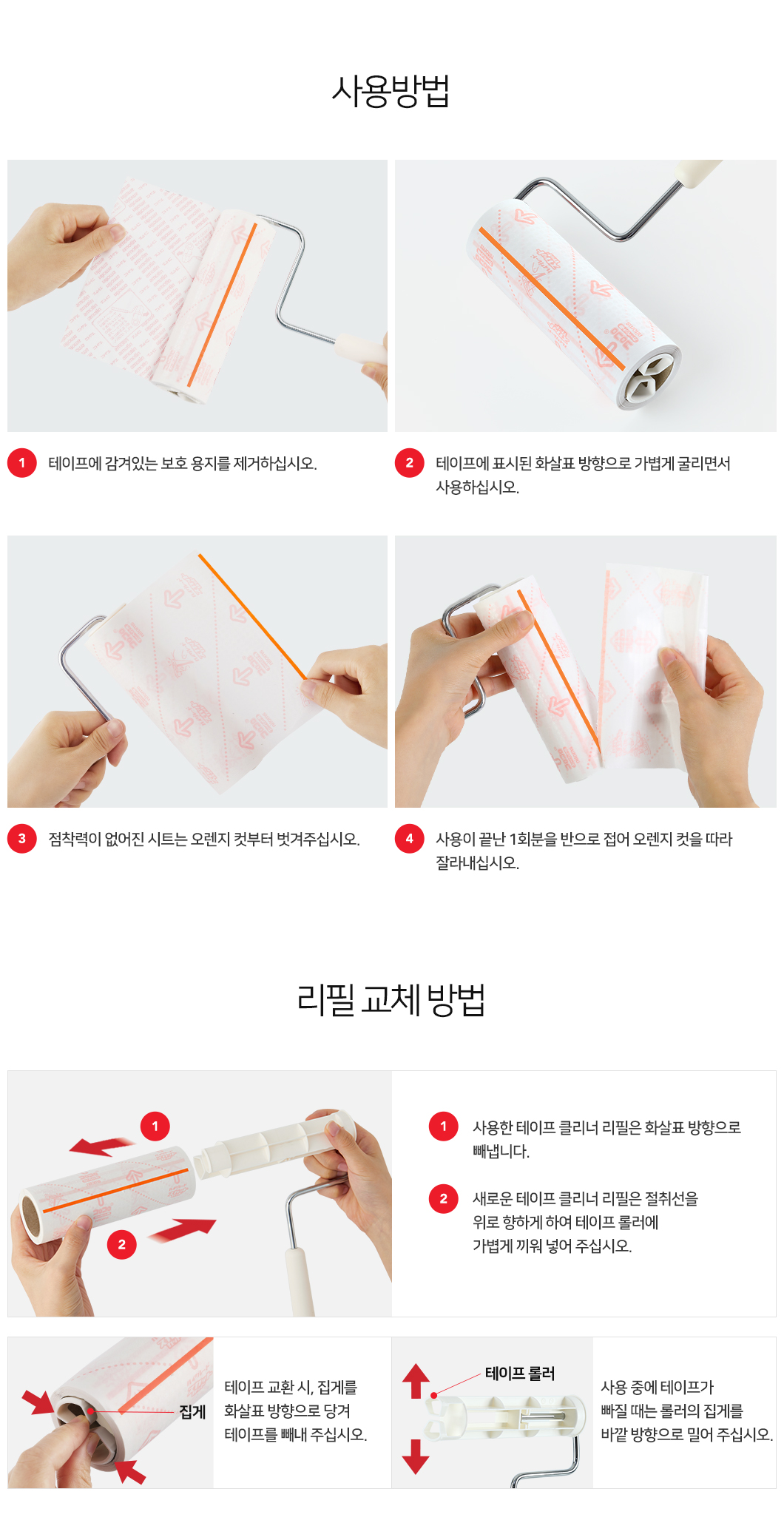 사용방법

1 테이프에 감겨있는 보호 용지를 제거하십시오.

2 테이프에 표시된 화살표 방향으로 가볍게 굴리면서 사용하십시오.

3 점착력이 없어진 시트는 오렌지 컷부터 벗겨주십시오.

4 사용이 끝난 1회분을 반으로 접어 오렌지 컷을 따라 잘라내십시오.

리필 교체 방법

1

2

1 사용한 테이프 클리너 리필은 화살표 방향으로 빼냅니다.

2 새로운 테이프 클리너 리필은 절취선을 위로 향하게 하여 테이프 롤러에 가볍게 끼워 넣어 주십시오.

집게

테이프 교환 시, 집게를 화살표 방향으로 당겨 테이프를 빼내 주십시오.

테이프 롤러

사용 중에 테이프가 빠질 때는 롤러의 집게를 바깥 방향으로 밀어 주십시오.