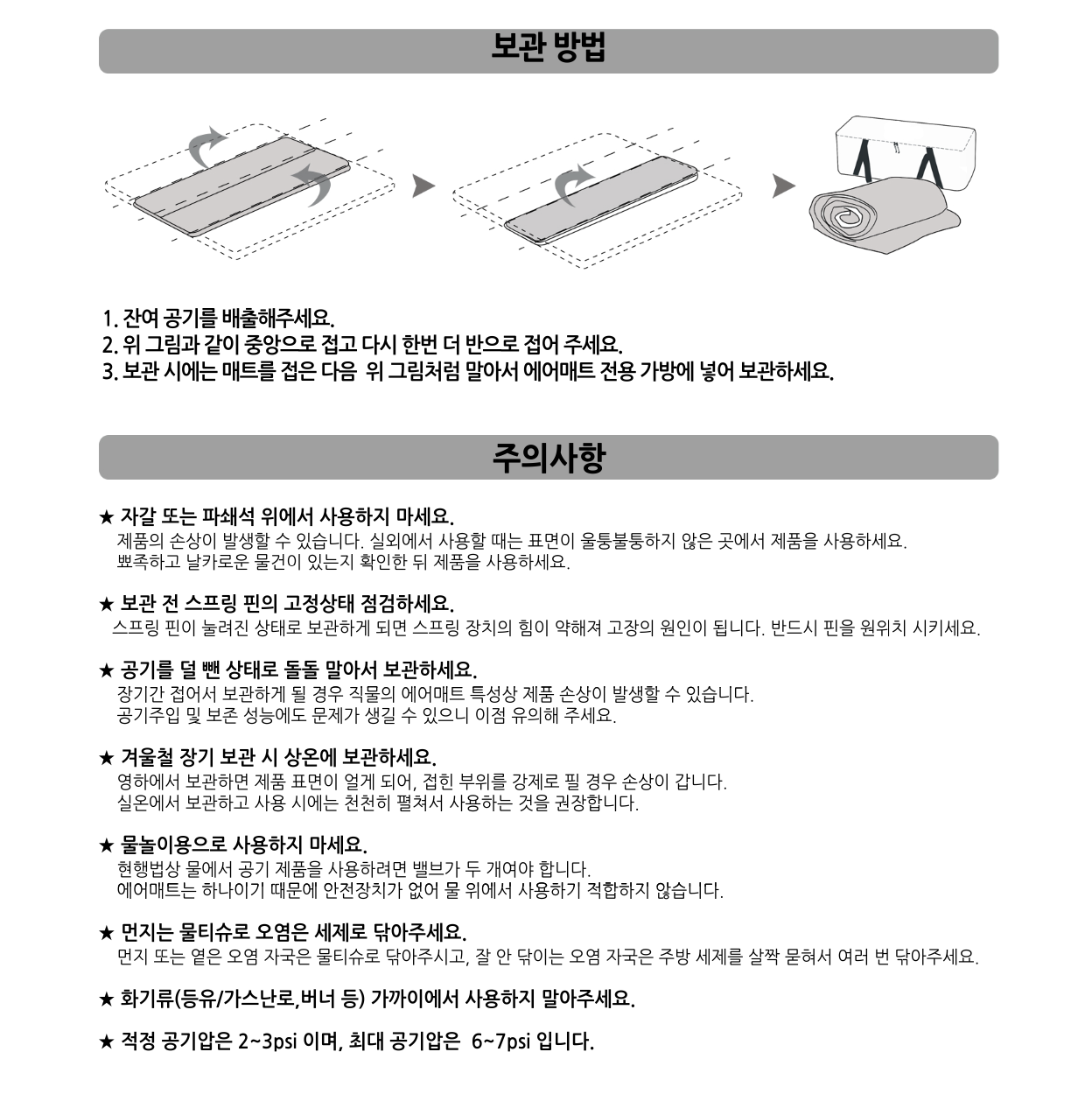 보관 방법

1. 잔여 공기를 배출해주세요.
2. 위 그림과 같이 중앙으로 접고 다시 한번 더 반으로 접어 주세요.
3. 보관 시에는 매트를 접은 다음 위 그림처럼 말아서 에어매트 전용 가방에 넣어 보관하세요.

주의사항

★ 자갈 또는 파쇄석 위에서 사용하지 마세요.
제품의 손상이 발생할 수 있습니다. 실외에서 사용할 때는 표면이 울퉁불퉁하지 않은 곳에서 제품을 사용하세요.
뾰족하고 날카로운 물건이 있는지 확인한 뒤 제품을 사용하세요.

★ 보관 전 스프링 핀의 고정상태 점검하세요.
스프링 핀이 눌려진 상태로 보관하게 되면 스프링 장치의 힘이 약해져 고장의 원인이 됩니다. 반드시 핀을 원위치 시키세요.

★ 공기를 덜 뺀 상태로 돌돌 말아서 보관하세요.
장기간 접어서 보관하게 될 경우 직물의 에어매트 특성상 제품 손상이 발생할 수 있습니다.
공기주입 및 보존 성능에도 문제가 생길 수 있으니 이점 유의해 주세요.

★ 겨울철 장기 보관 시 상온에 보관하세요.
영하에서 보관하면 제품 표면이 얼게 되어, 접힌 부위를 강제로 필 경우 손상이 갑니다.
실온에서 보관하고 사용 시에는 천천히 펼쳐서 사용하는 것을 권장합니다.

★ 물놀이용으로 사용하지 마세요.
현행법상 물에서 공기 제품을 사용하려면 밸브가 두 개여야 합니다.
에어매트는 하나이기 때문에 안전장치가 없어 물 위에서 사용하기 적합하지 않습니다.

★ 먼지는 물티슈로 오염은 세제로 닦아주세요.
먼지 또는 옅은 오염 자국은 물티슈로 닦아주시고, 잘 안 닦이는 오염 자국은 주방 세제를 살짝 묻혀서 여러 번 닦아주세요.

★ 화기류(등유/가스난로,버너 등) 가까이에서 사용하지 말아주세요.

★ 적정 공기압은 2~3psi 이며, 최대 공기압은 6~7psi 입니다.