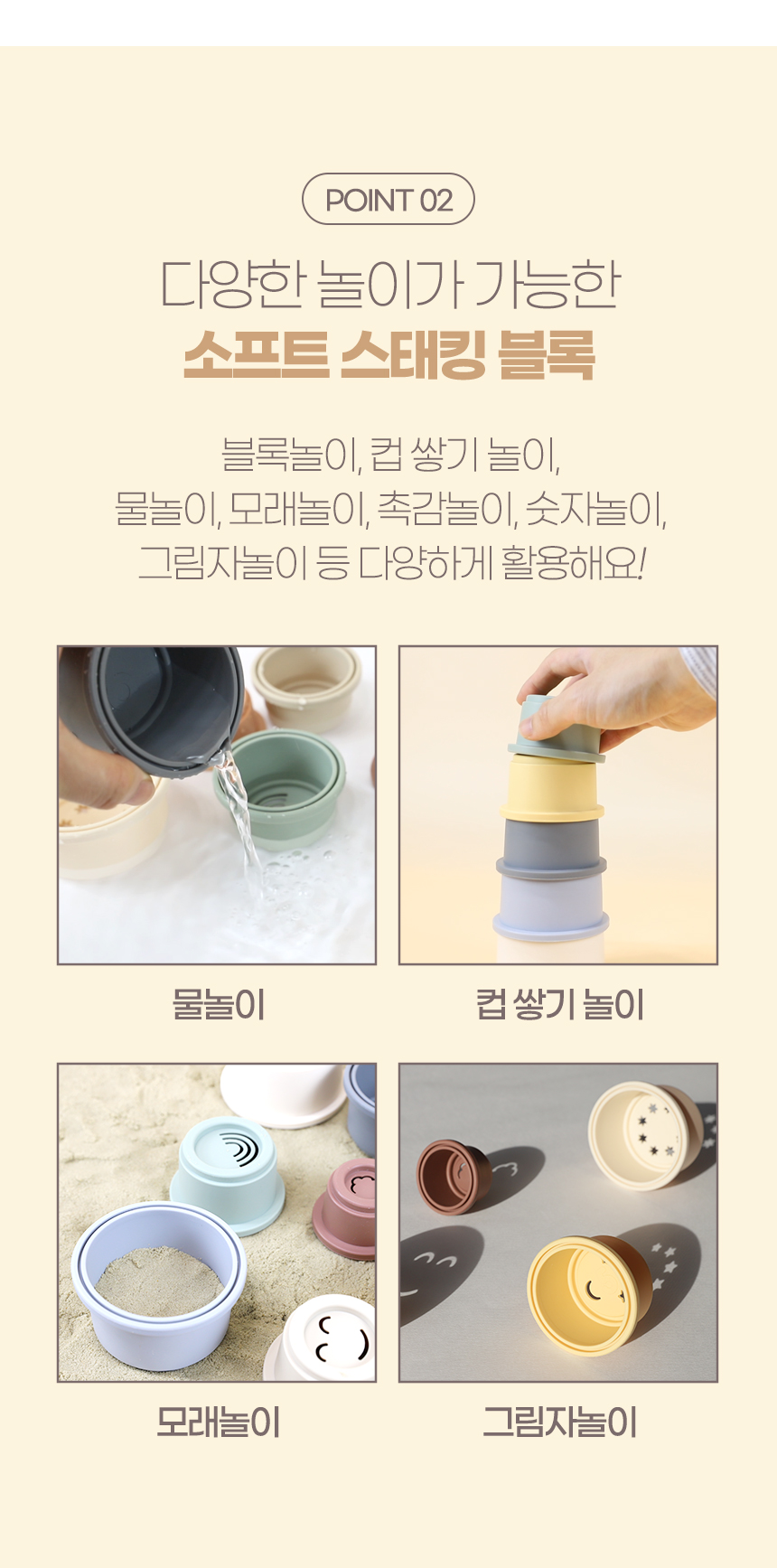 POINT 02

다양한 놀이가 가능한
소프트 스태킹 블록

블록놀이, 컵 쌓기 놀이,
물놀이, 모래놀이, 촉감놀이, 숫자놀이,
그림자놀이 등 다양하게 활용해요!

물놀이

컵 쌓기 놀이

모래놀이

그림자놀이