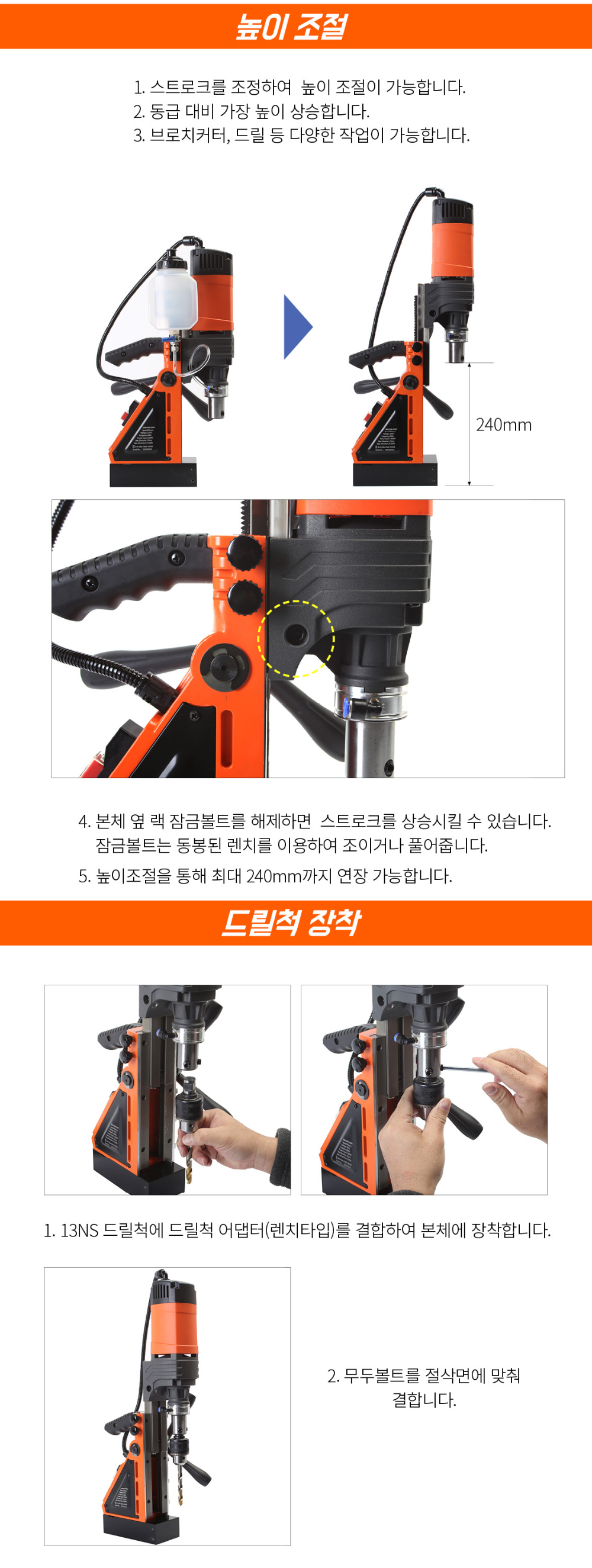 높이 조절

1. 스트로크를 조정하여 높이 조절이 가능합니다.
2. 동급 대비 가장 높이 상승합니다.
3. 브로치커터, 드릴 등 다양한 작업이 가능합니다.

240mm

4. 본체 옆 랙 잠금볼트를 해제하면 스트로크를 상승시킬 수 있습니다. 잠금볼트는 동봉된 렌치를 이용하여 조이거나 풀어줍니다.
5. 높이조절을 통해 최대 240mm까지 연장 가능합니다.

드릴척 장착

1. 13NS 드릴척에 드릴척 어댑터(렌치타입)를 결합하여 본체에 장착합니다.

2. 무두볼트를 절삭면에 맞춰 결합합니다.